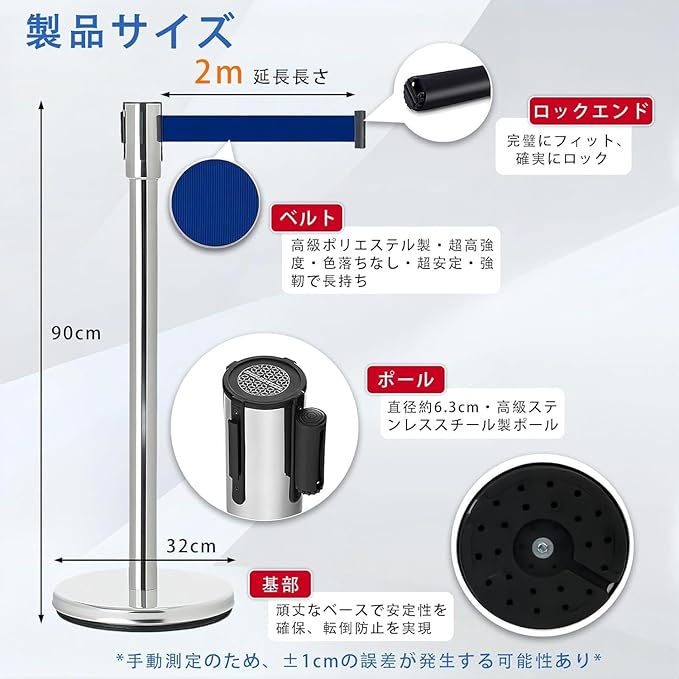 製品サイズ

2m 延長長さ

ロックエンド

完璧にフィット、確実にロック

ベルト

高級ポリエステル製・超高強度・色落ちなし・超安定・強靭で長持ち

90cm

ポール

直径約6.3cm・高級ステンレススチール製ポール

32cm

基部

頑丈なベースで安定性を確保、転倒防止を実現

*手動測定のため、±1cmの誤差が発生する可能性あり*