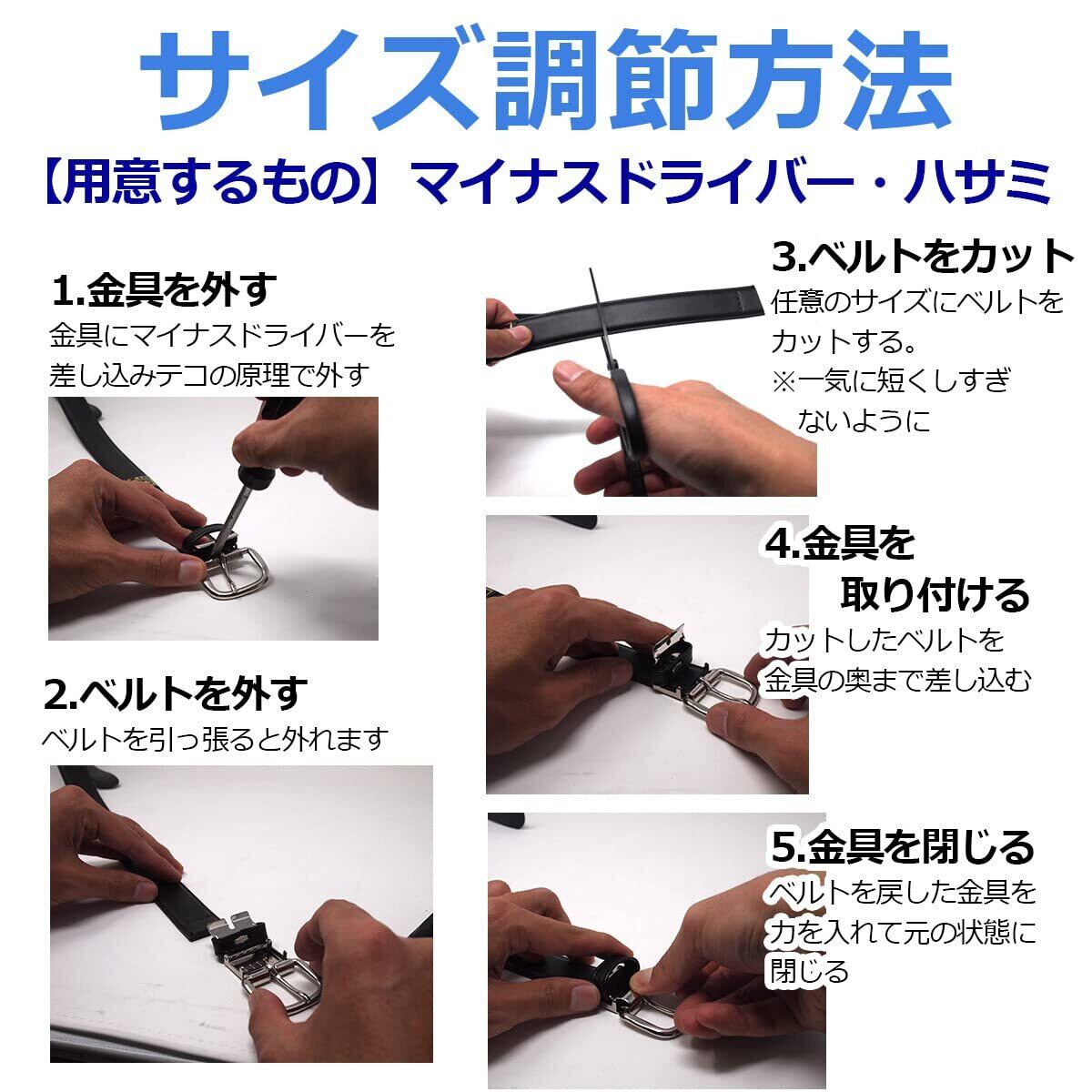 サイズ調節方法

【用意するもの】マイナスドライバー・ハサミ

1.金具を外す
金具にマイナスドライバーを差し込みテコの原理で外す

2.ベルトを外す
ベルトを引っ張ると外れます

3.ベルトをカット
任意のサイズにベルトをカットする。
※一気に短くしすぎないように

4.金具を取り付ける
カットしたベルトを金具の奥まで差し込む

5.金具を閉じる
ベルトを戻した金具を力を入れて元の状態に閉じる