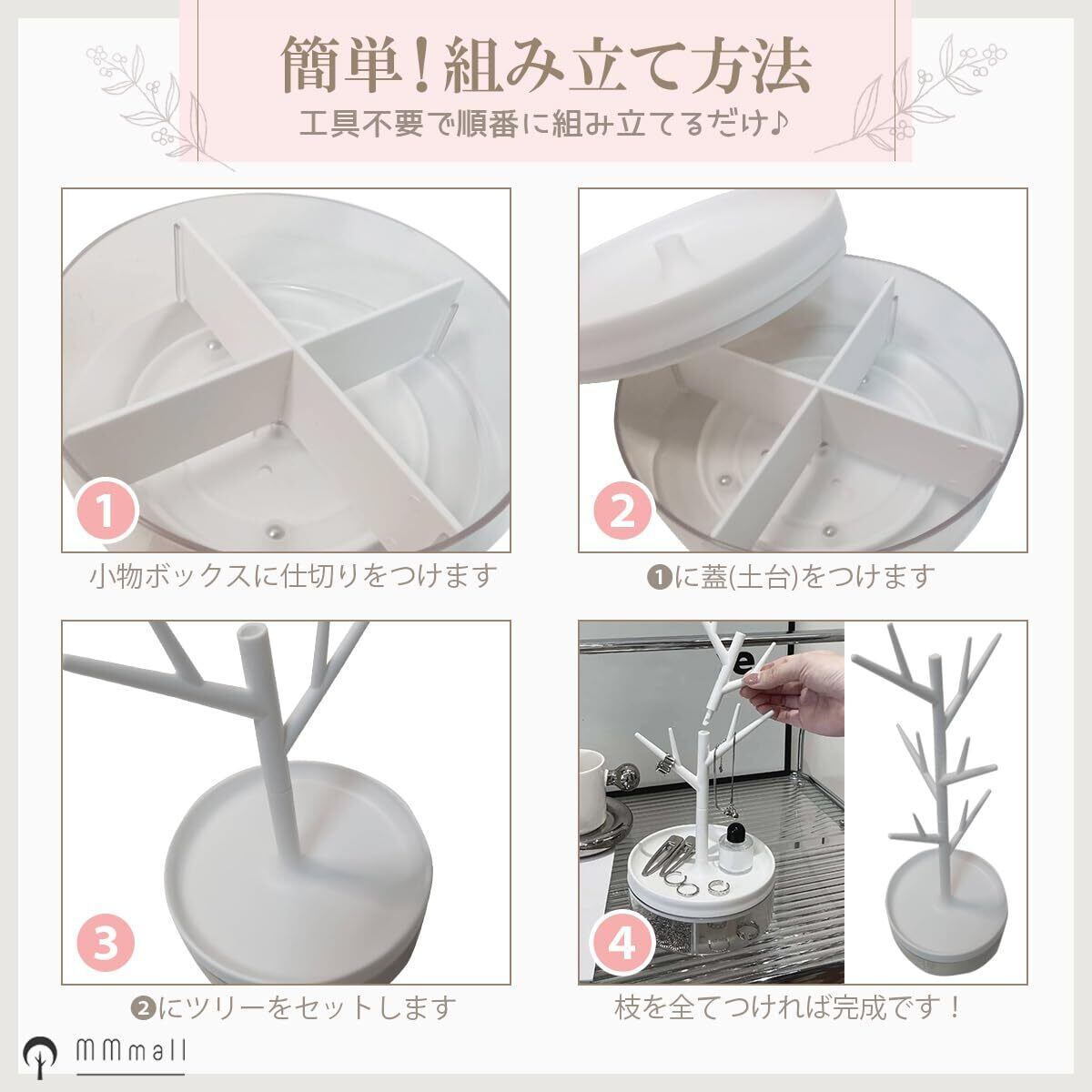 簡単!組み立て方法
工具不要で順番に組み立てるだけ♪

1
小物ボックスに仕切りをつけます

2
❶に蓋(土台)をつけます

3
❷にツリーをセットします

4
枝を全てつければ完成です！

MMmall