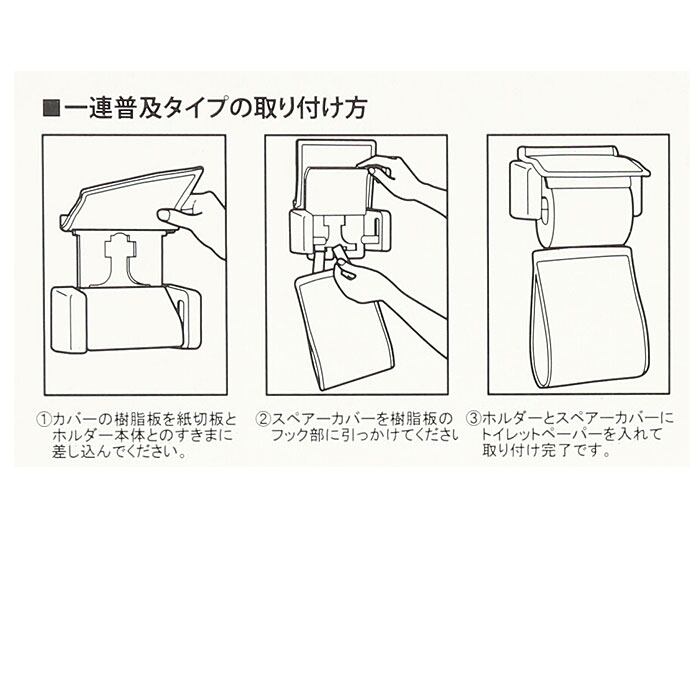 ■一連普及タイプの取り付け方

①カバーの樹脂板を紙切板とホルダー本体とのすきまに差し込んでください。

②スペアーカバーを樹脂板のフック部に引っかけてください

③ホルダーとスペアーカバーにトイレットペーパーを入れて取り付け完了です。