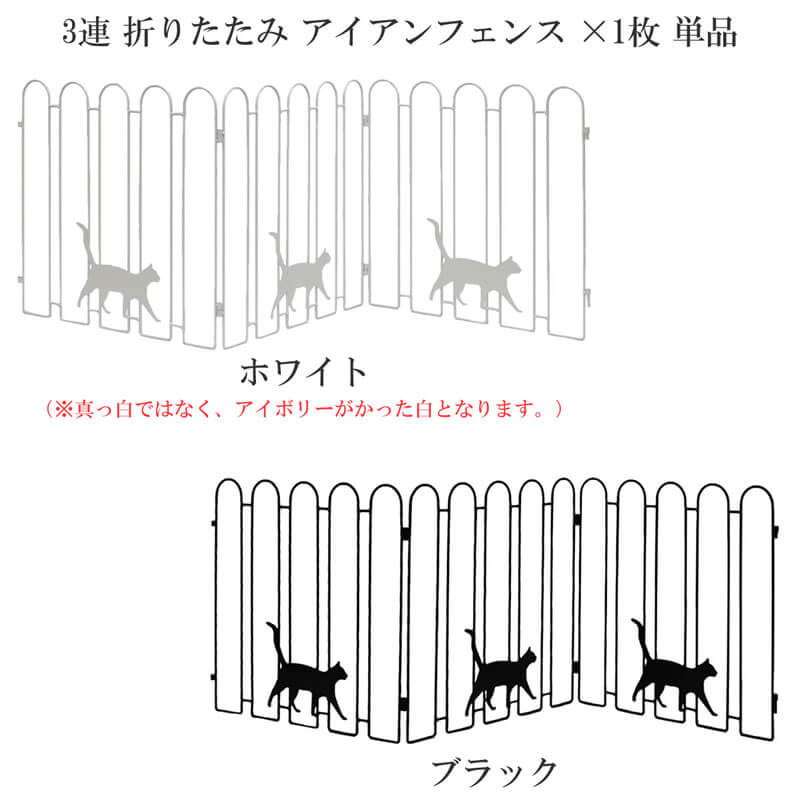 3連 折りたたみ アイアンフェンス ×1枚 単品

ホワイト

（※真っ白ではなく、アイボリーがかった白となります。）

ブラック