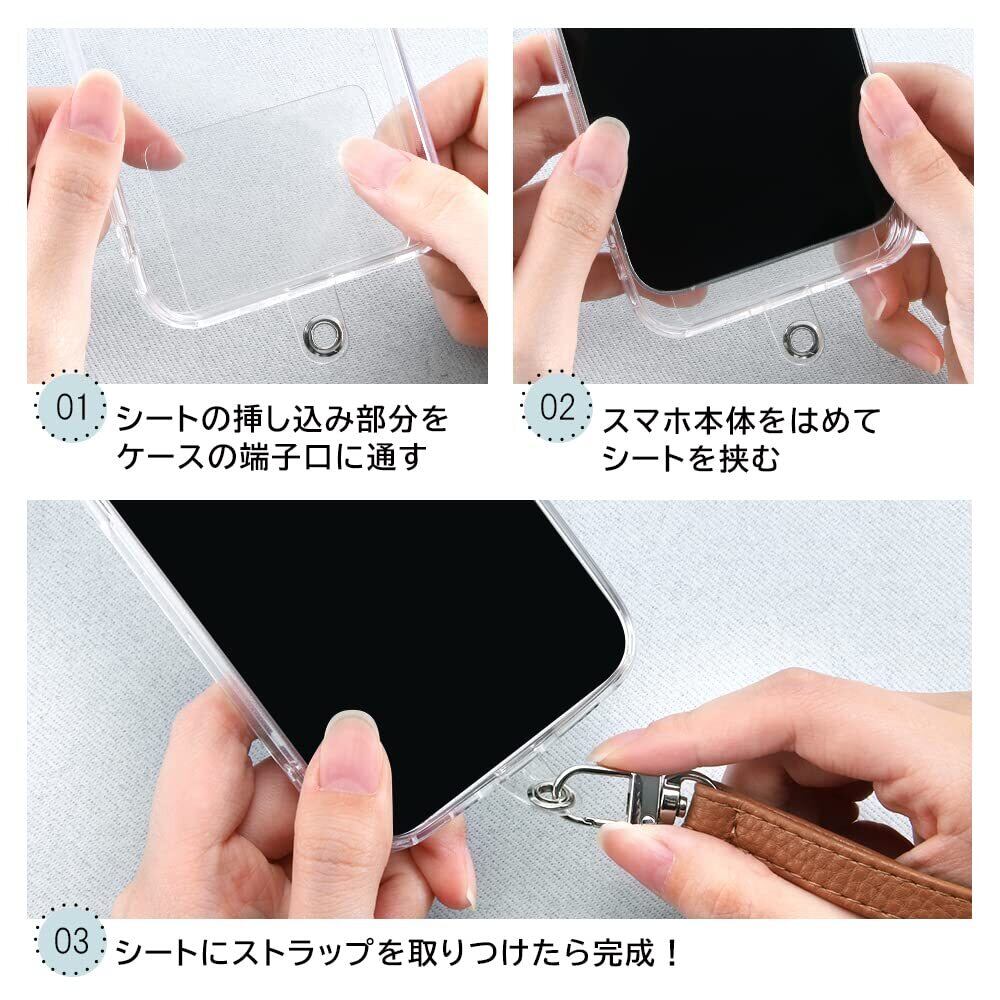 01 シートの挿し込み部分をケースの端子口に通す

02 スマホ本体をはめてシートを挟む

03 シートにストラップを取りつけたら完成！