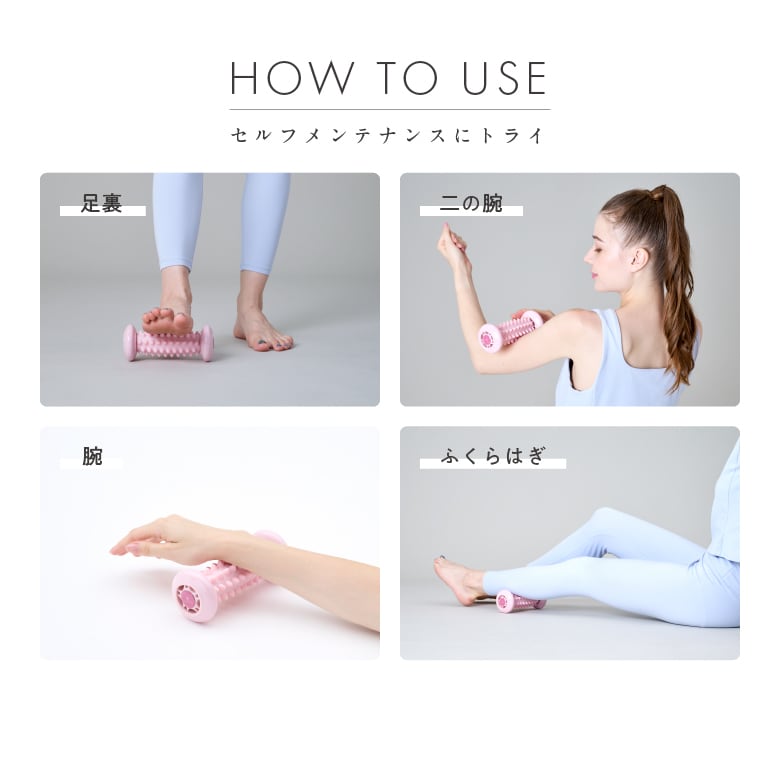 HOW TO USE

セルフメンテナンスにトライ

足裏

二の腕

腕

ふくらはぎ