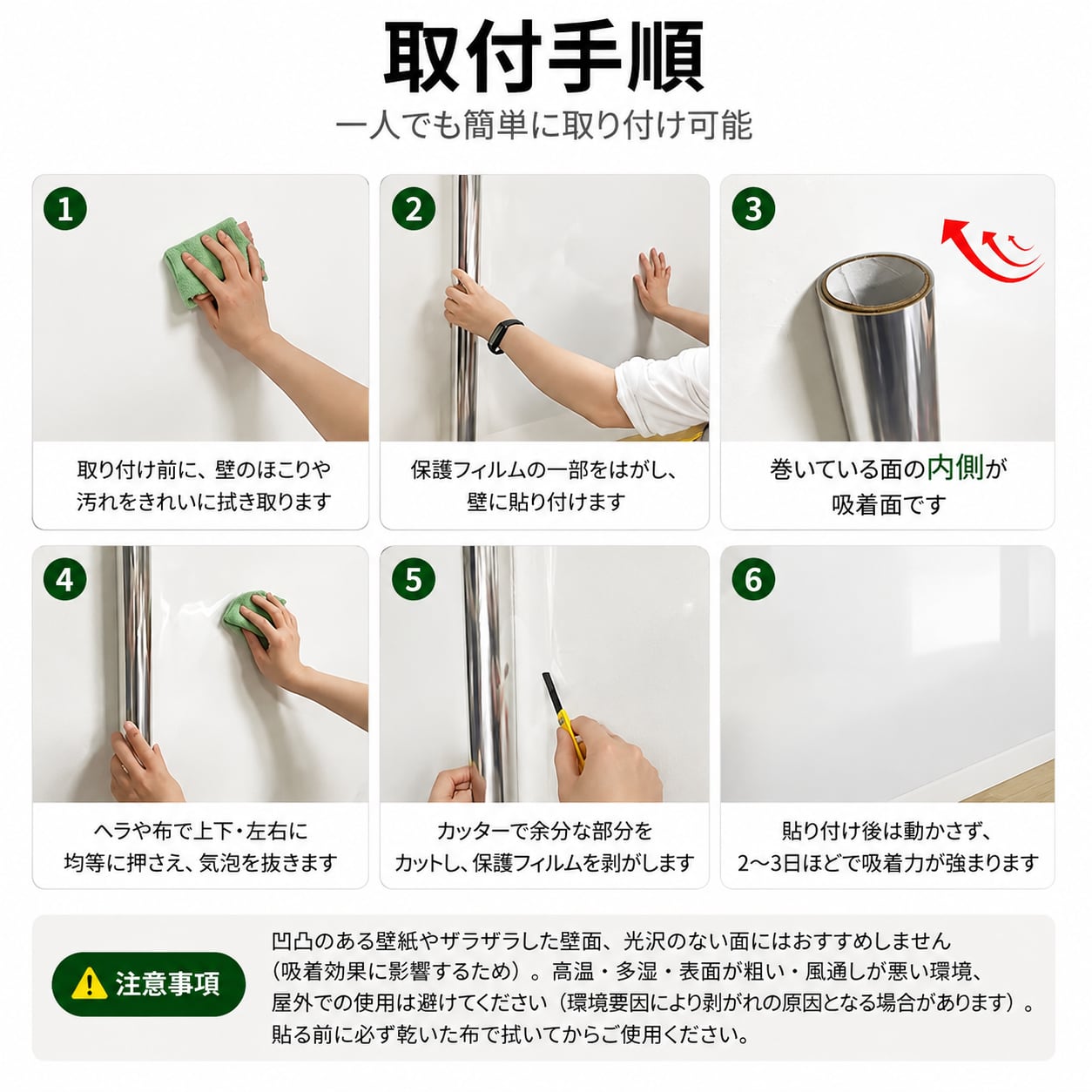 取付手順
一人でも簡単に取り付け可能

1
取り付け前に、壁のほこりや汚れをきれいに拭き取ります

2
保護フィルムの一部をはがし、壁に貼り付けます

3
巻いている面の内側が吸着面です

4
ヘラや布で上下・左右に均等に押さえ、気泡を抜きます

5
カッターで余分な部分をカットし、保護フィルムを剥がします

6
貼り付け後は動かさず、2〜3日ほどで吸着力が強まります

注意事項
凹凸のある壁紙やザラザラした壁面、光沢のない面にはおすすめしません（吸着効果に影響するため）。高温・多湿・表面が粗い・風通しが悪い環境、屋外での使用は避けてください（環境要因により剥がれの原因となる場合があります）。貼る前に必ず乾いた布で拭いてからご使用ください。