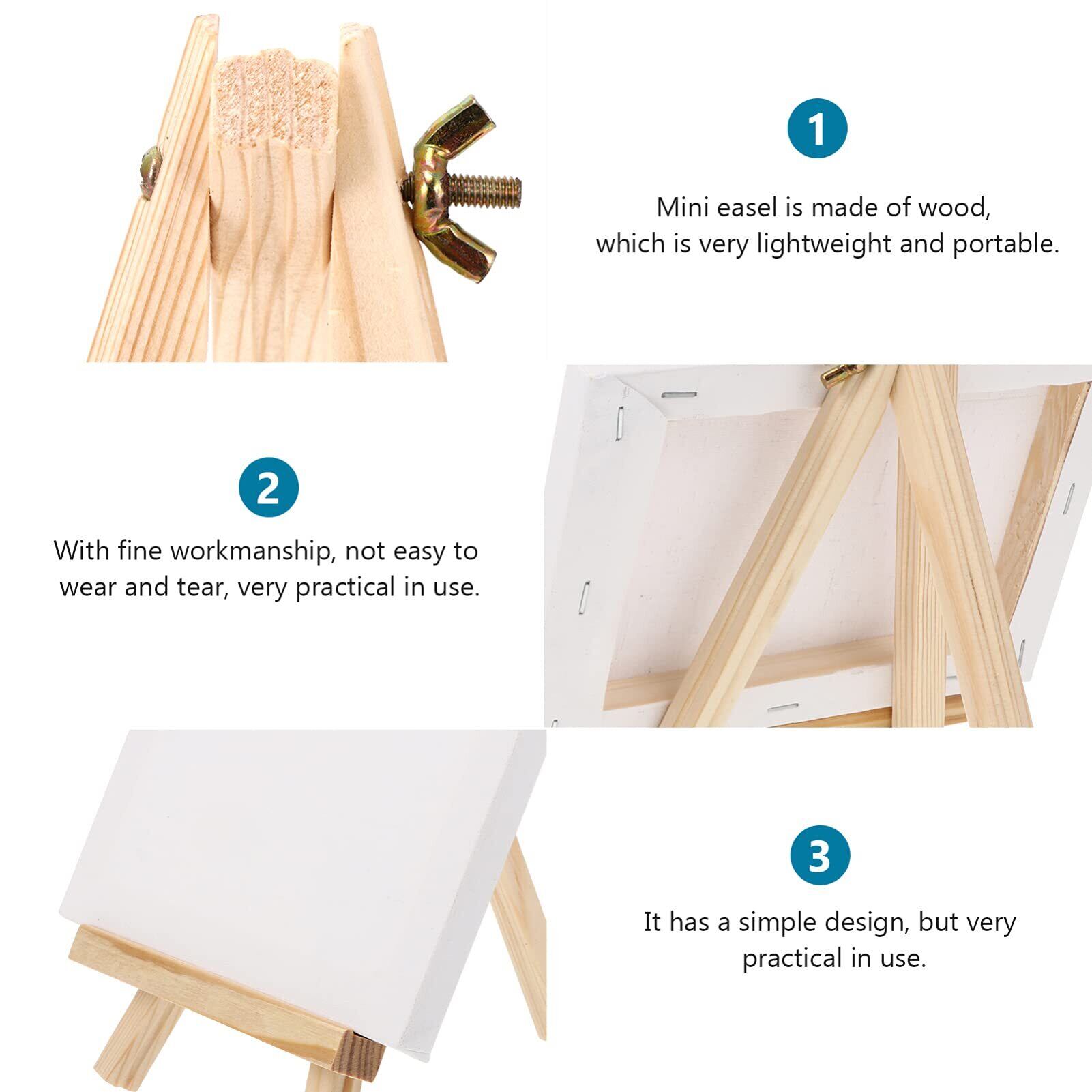 1

Mini easel is made of wood, which is very lightweight and portable.

2

With fine workmanship, not easy to wear and tear, very practical in use.

3

It has a simple design, but very practical in use.