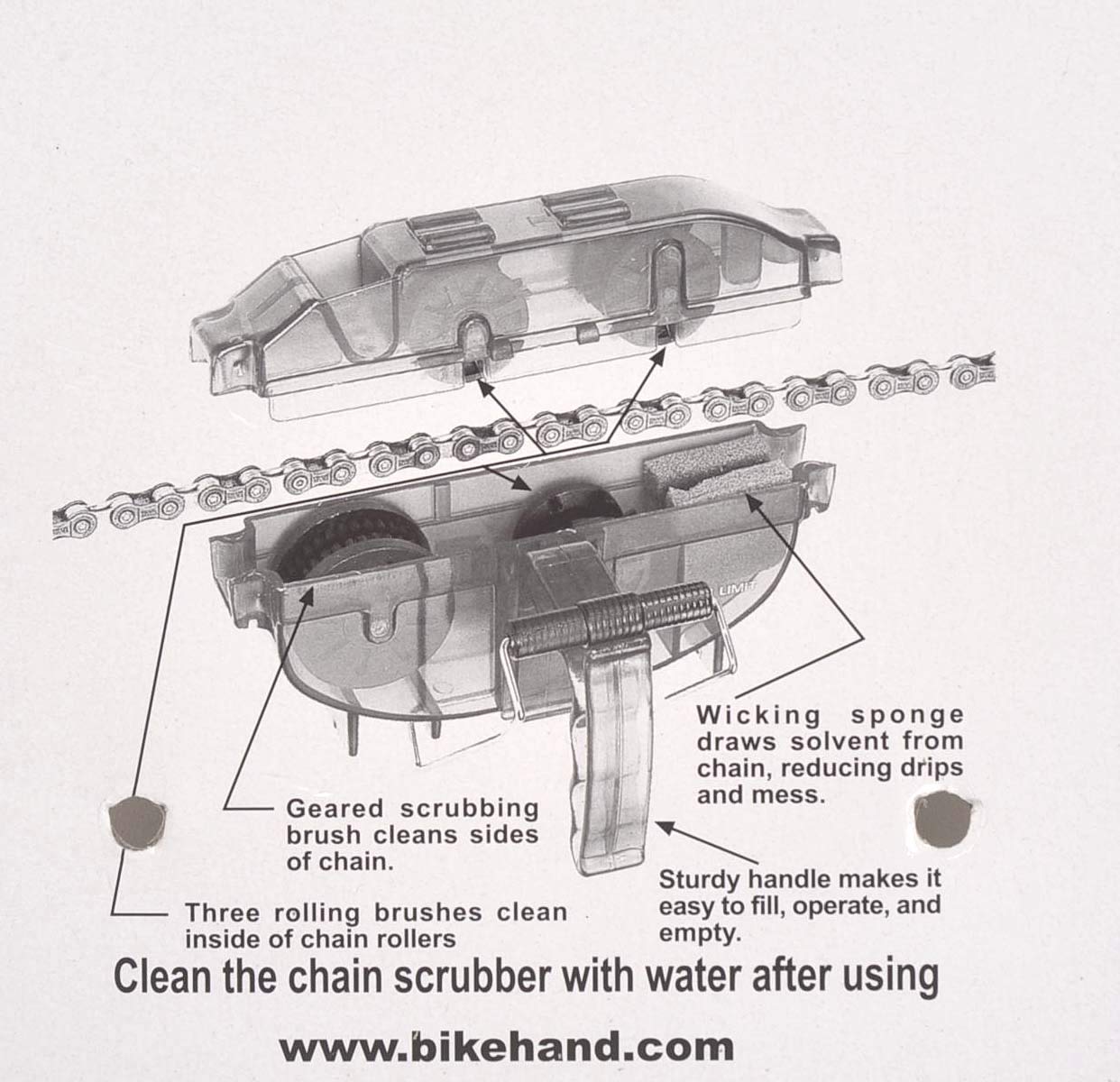 LIMIT

Wicking sponge draws solvent from chain, reducing drips and mess.

Geared scrubbing brush cleans sides of chain.

Sturdy handle makes it easy to fill, operate, and empty.

Three rolling brushes clean inside of chain rollers

Clean the chain scrubber with water after using

www.bikehand.com