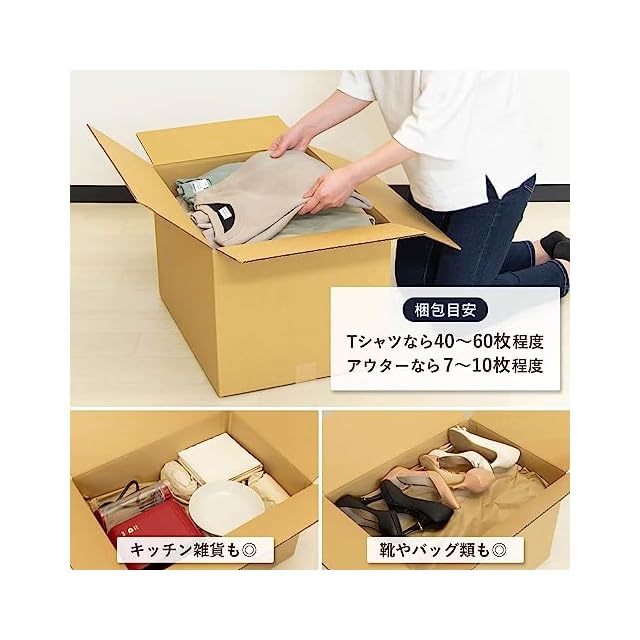 梱包目安

Tシャツなら40〜60枚程度
アウターなら7〜10枚程度

キッチン雑貨も◎

靴やバッグ類も◎