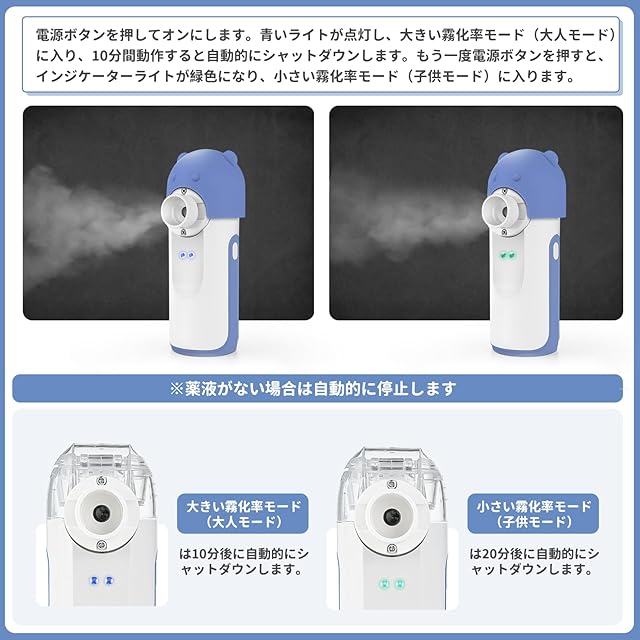 電源ボタンを押してオンにします。青いライトが点灯し、大きい霧化率モード（大人モード）に入り、10分間動作すると自動的にシャットダウンします。もう一度電源ボタンを押すと、インジケーターライトが緑色になり、小さい霧化率モード（子供モード）に入ります。

※薬液がない場合は自動的に停止します

大きい霧化率モード（大人モード）

は10分後に自動的にシャットダウンします。

小さい霧化率モード（子供モード）

は20分後に自動的にシャットダウンします。