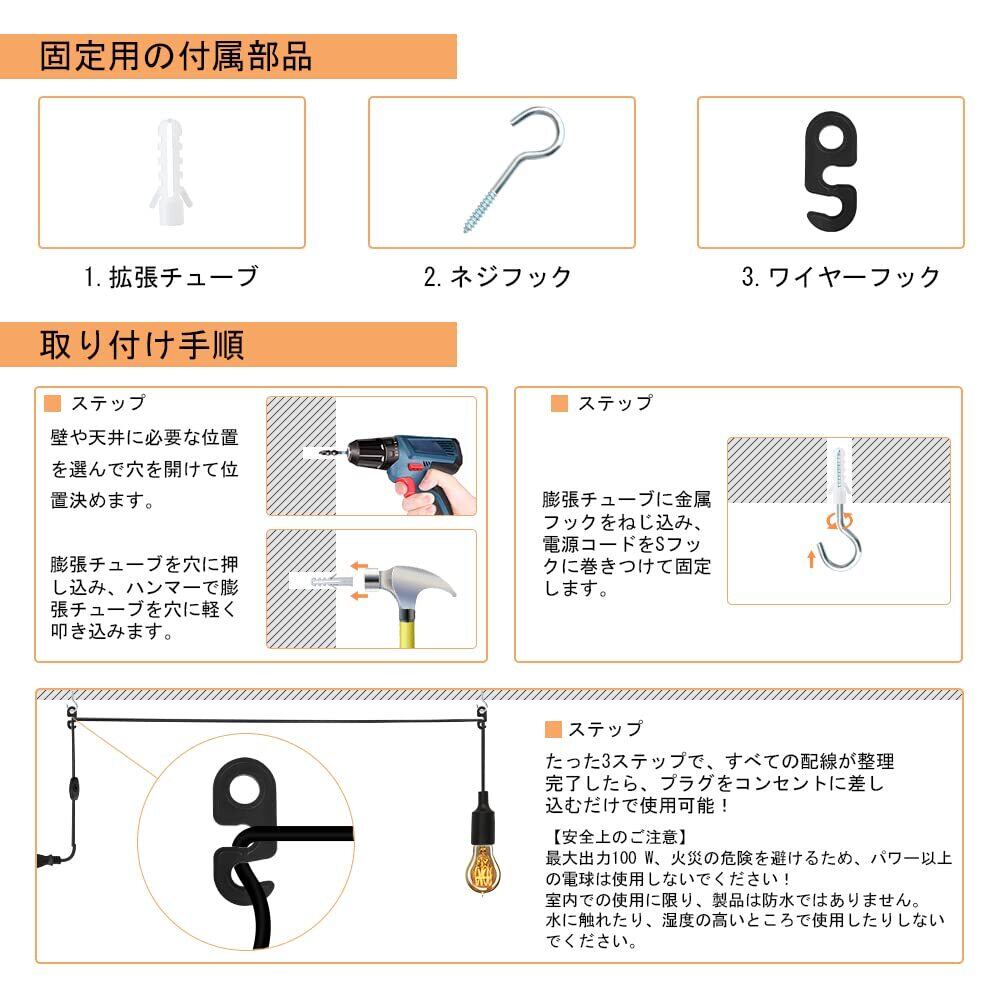 固定用の付属部品

1. 拡張チューブ

2. ネジフック

3. ワイヤーフック

取り付け手順

ステップ

壁や天井に必要な位置を選んで穴を開けて位置決めます。

膨張チューブを穴に押し込み、ハンマーで膨張チューブを穴に軽く叩き込みます。

ステップ

膨張チューブに金属フックをねじ込み、電源コードをSフックに巻きつけて固定します。

ステップ

たった3ステップで、すべての配線が整理完了したら、プラグをコンセントに差し込むだけで使用可能！

【安全上のご注意】
最大出力100 W、火災の危険を避けるため、パワー以上の電球は使用しないでください！
室内での使用に限り、製品は防水ではありません。
水に触れたり、湿度の高いところで使用したりしないでください。