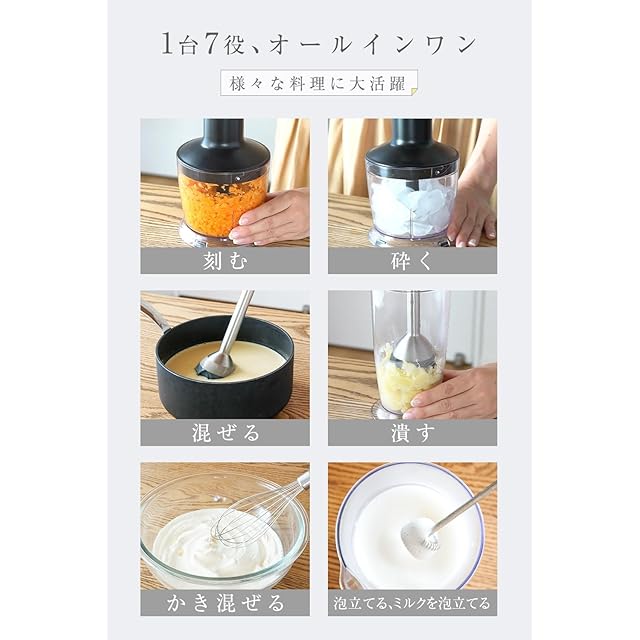 1台7役、オールインワン

様々な料理に大活躍

刻む

砕く

混ぜる

潰す

かき混ぜる

泡立てる、ミルクを泡立てる