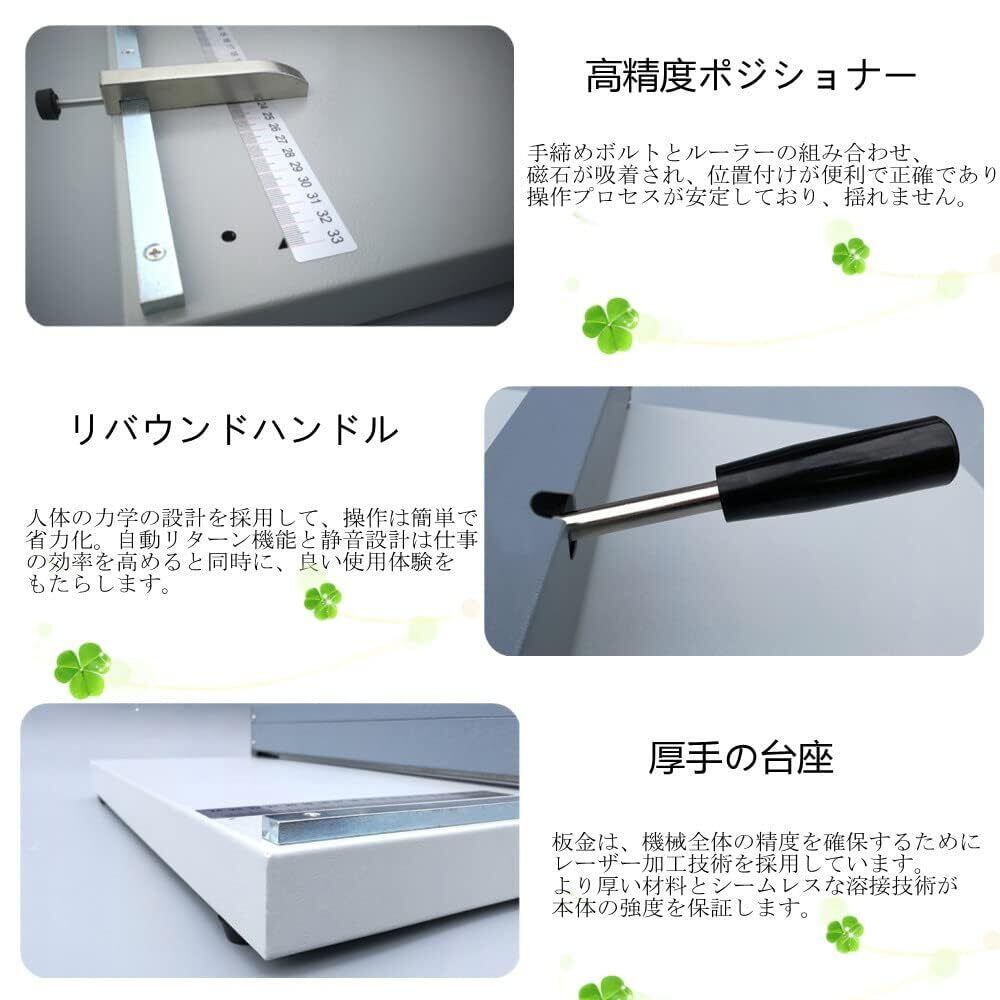 24 25 26 27 28 29 30 31 32 33

高精度ポジショナー

手締めボルトとルーラーの組み合わせ、磁石が吸着され、位置付けが便利で正確であり操作プロセスが安定しており、揺れません。

リバウンドハンドル

人体の力学の設計を採用して、操作は簡単で省力化。自動リターン機能と静音設計は仕事の効率を高めると同時に、良い使用体験をもたらします。

厚手の台座

板金は、機械全体の精度を確保するためにレーザー加工技術を採用しています。より厚い材料とシームレスな溶接技術が本体の強度を保証します。