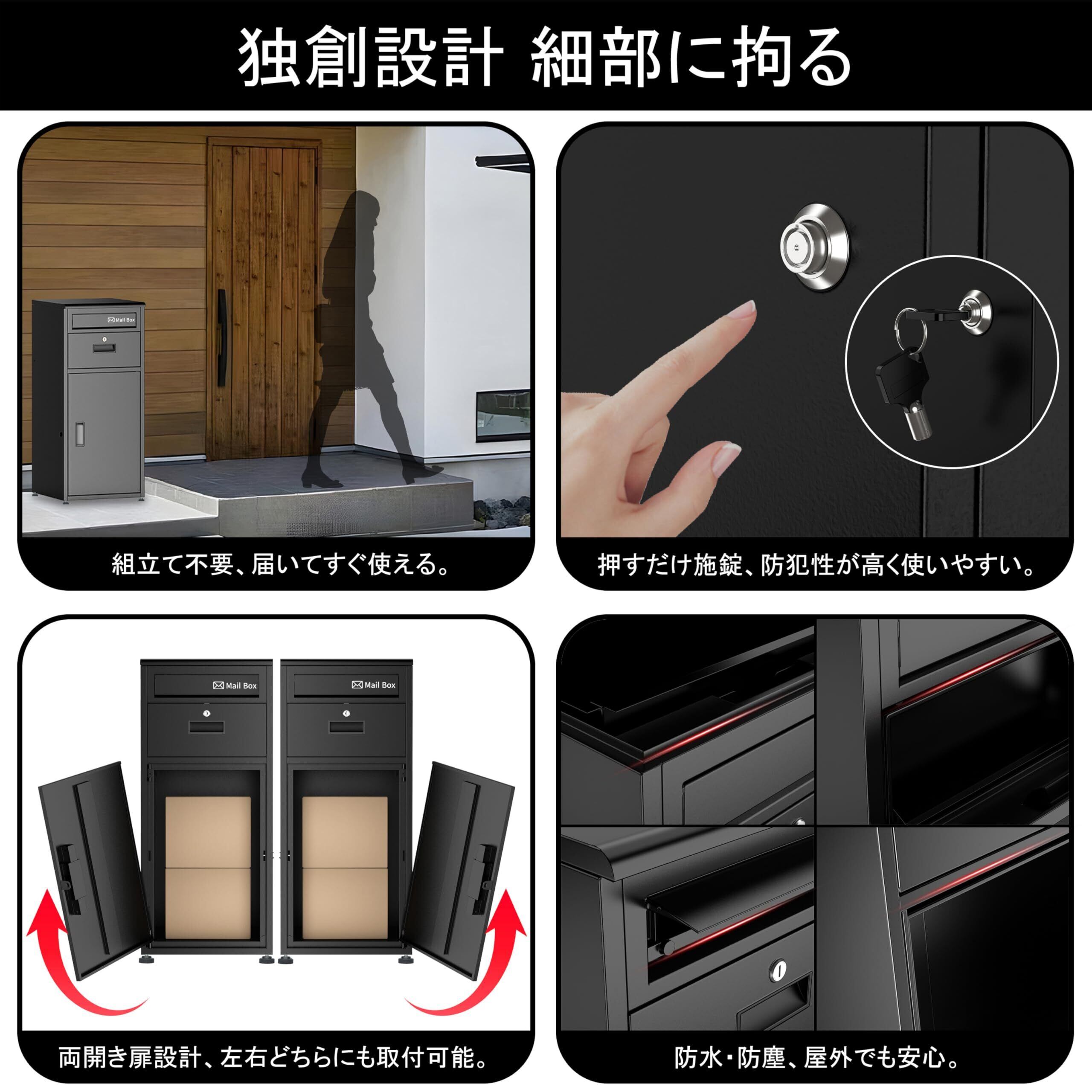 独創設計 細部に拘る

Mail Box

組立て不要、届いてすぐ使える。

押すだけ施錠、防犯性が高く使いやすい。

Mail Box

Mail Box

両開き扉設計、左右どちらにも取付可能。

防水･防塵、屋外でも安心。