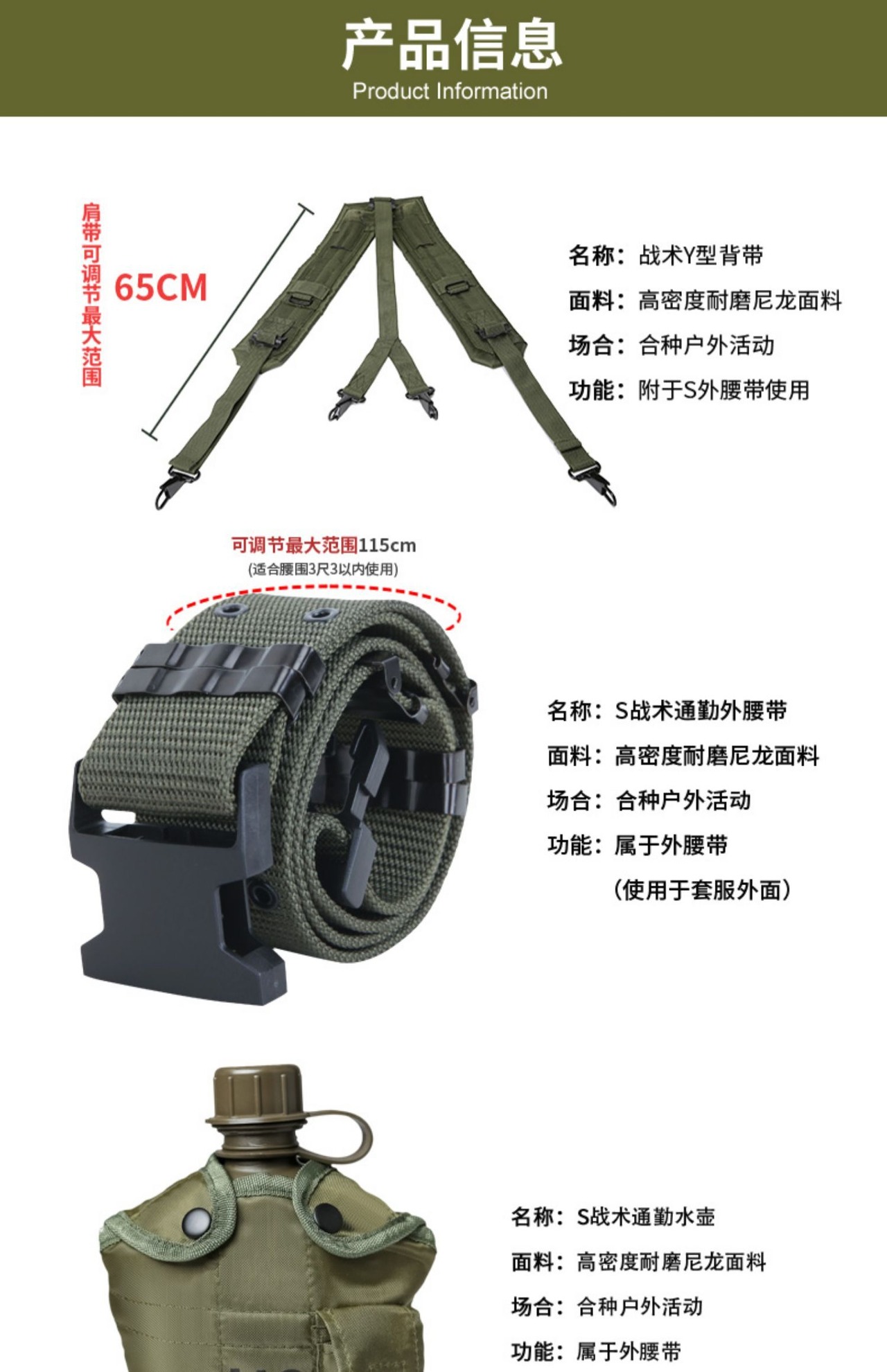 产品信息
Product Information

肩带可调节最大范围
65CM

名称：战术Y型背带
面料：高密度耐磨尼龙面料
场合：合种户外活动
功能：附于S外腰带使用

可调节最大范围115cm
(适合腰围3尺3以内使用)

名称：S战术通勤外腰带
面料：高密度耐磨尼龙面料
场合：合种户外活动
功能：属于外腰带
(使用于套服外面)

名称：S战术通勤水壶
面料：高密度耐磨尼龙面料
场合：合种户外活动
功能：属于外腰带