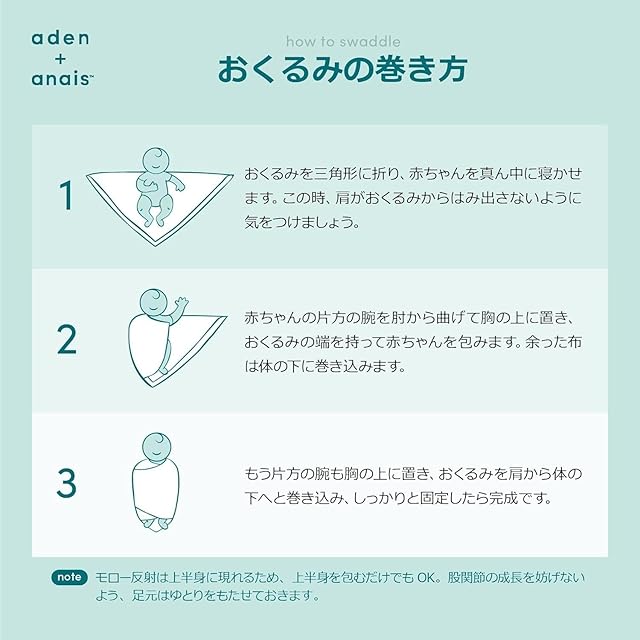 aden + anais™

how to swaddle

おくるみの巻き方

1

おくるみを三角形に折り、赤ちゃんを真ん中に寝かせます。この時、肩がおくるみからはみ出さないように気をつけましょう。

2

赤ちゃんの片方の腕を肘から曲げて胸の上に置き、おくるみの端を持って赤ちゃんを包みます。余った布は体の下に巻き込みます。

3

もう片方の腕も胸の上に置き、おくるみを肩から体の下へと巻き込み、しっかりと固定したら完成です。

note モロー反射は上半身に現れるため、上半身を包むだけでも OK。股関節の成長を妨げないよう、足元はゆとりをもたせておきます。