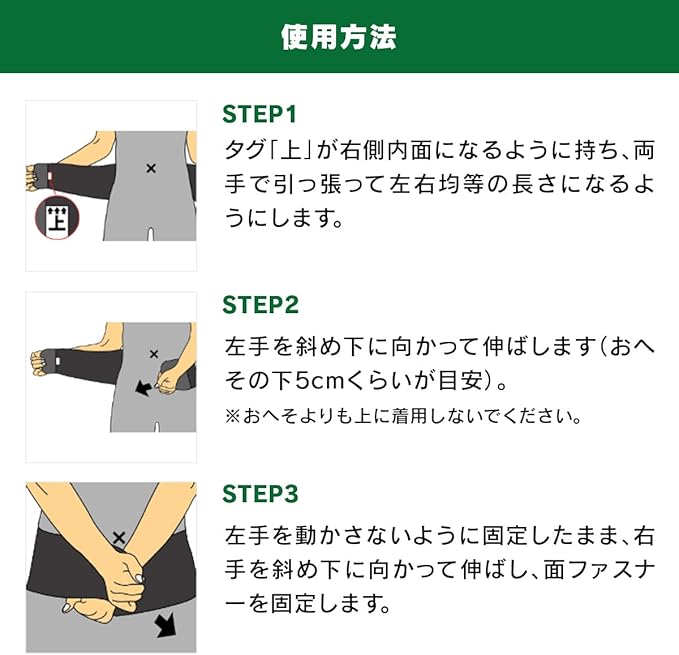 使用方法

上

STEP1
タグ「上」が右側内面になるように持ち、両手で引っ張って左右均等の長さになるようにします。

STEP2
左手を斜め下に向かって伸ばします（おへその下5cmくらいが目安）。
※おへそよりも上に着用しないでください。

STEP3
左手を動かさないように固定したまま、右手を斜め下に向かって伸ばし、面ファスナーを固定します。