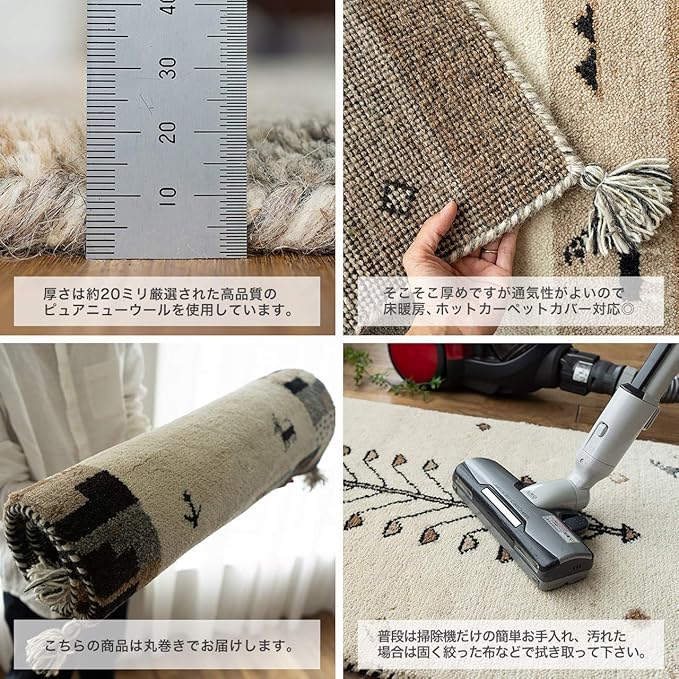 40
30
20
10

厚さは約20ミリ厳選された高品質のピュアニューウールを使用しています。

そこそこ厚めですが通気性がよいので床暖房、ホットカーペットカバー対応◎

こちらの商品は丸巻きでお届けします。

普段は掃除機だけの簡単お手入れ、汚れた場合は固く絞った布などで拭き取って下さい。