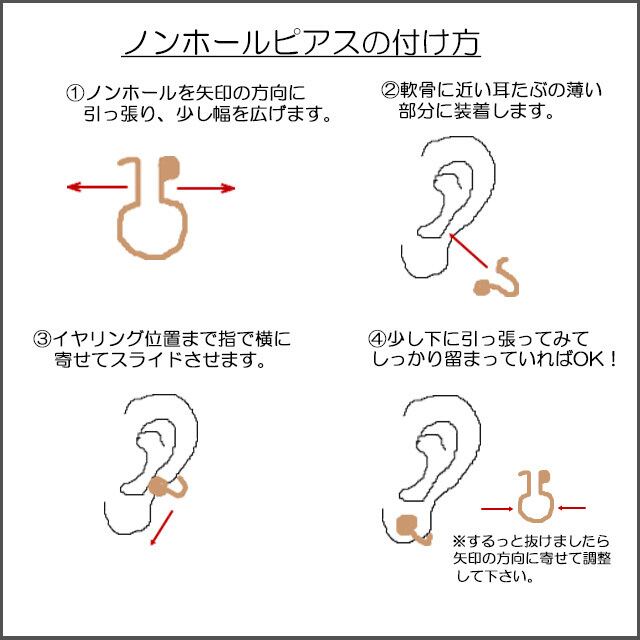 ノンホールピアスの付け方

①ノンホールを矢印の方向に引っ張り、少し幅を広げます。

②軟骨に近い耳たぶの薄い部分に装着します。

③イヤリング位置まで指で横に寄せてスライドさせます。

④少し下に引っ張ってみてしっかり留まっていればOK！

※するっと抜けましたら矢印の方向に寄せて調整して下さい。