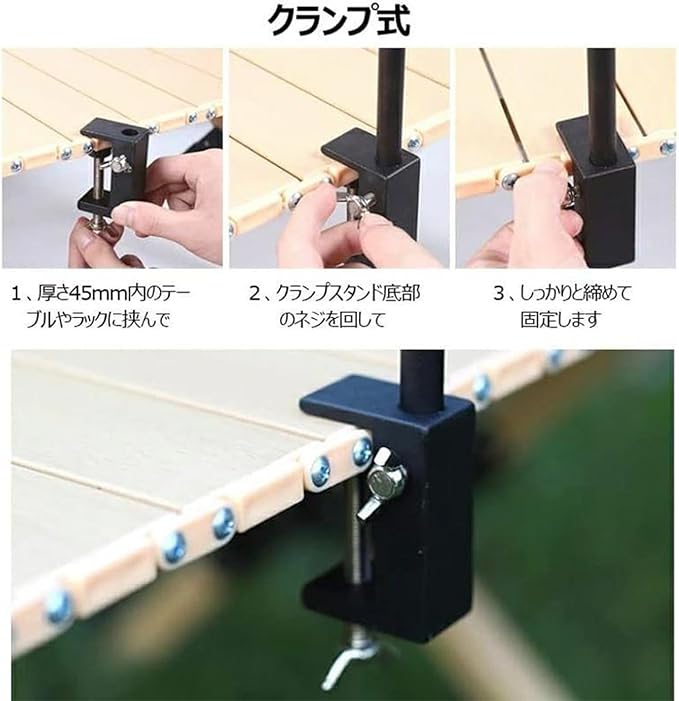 クランプ式

1、厚さ45mm内のテーブルやラックに挟んで

2、クランプスタンド底部のネジを回して

3、しっかりと締めて固定します