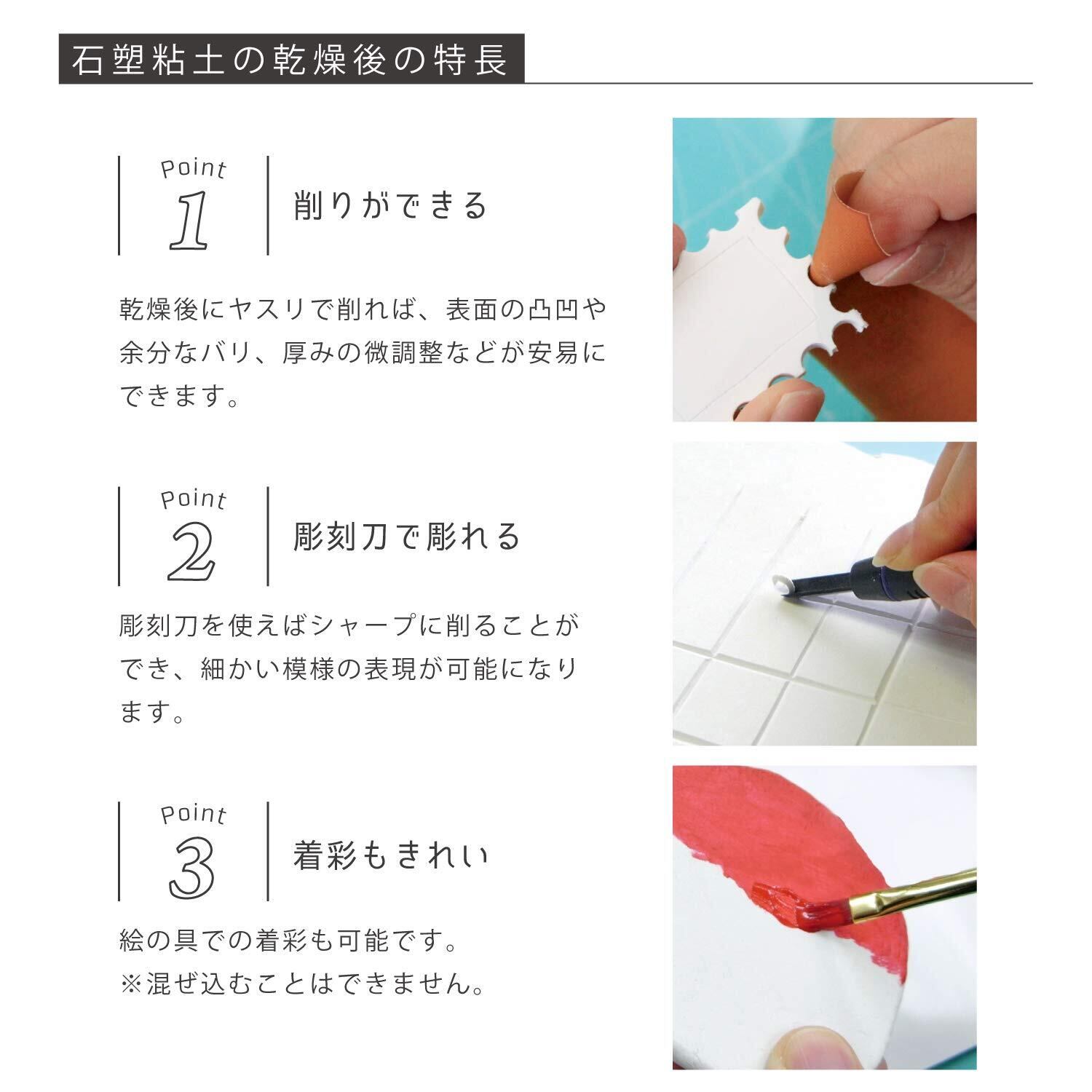 石塑粘土の乾燥後の特長

Point
1
削りができる

乾燥後にヤスリで削れば、表面の凸凹や余分なバリ、厚みの微調整などが安易にできます。

Point
2
彫刻刀で彫れる

彫刻刀を使えばシャープに削ることができ、細かい模様の表現が可能になります。

Point
3
着彩もきれい

絵の具での着彩も可能です。
※混ぜ込むことはできません。