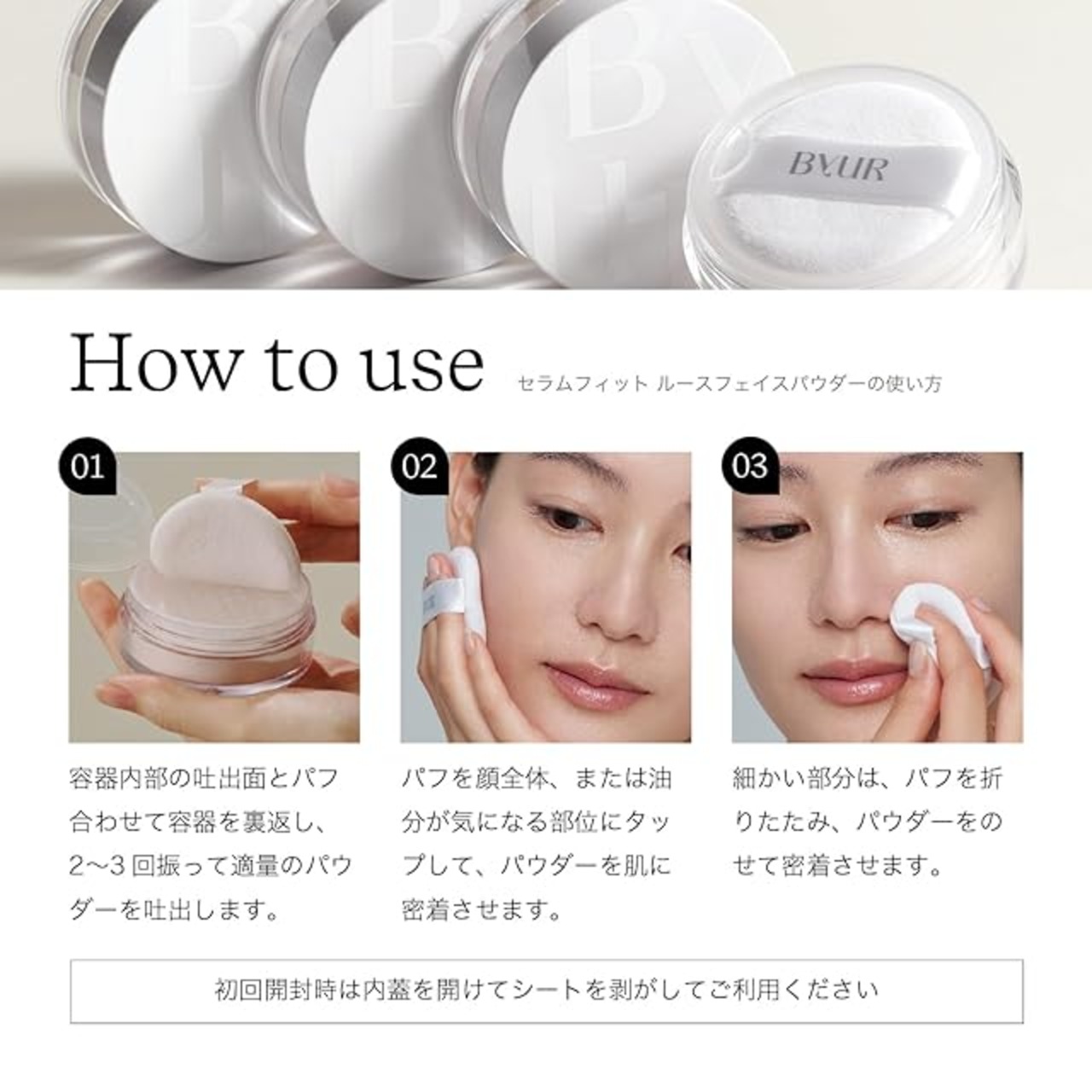 BY.UR

How to use
セラムフィット ルースフェイスパウダーの使い方

01
容器内部の吐出面とパフ合わせて容器を裏返し、2〜3 回振って適量のパウダーを吐出します。

02
パフを顔全体、または油分が気になる部位にタップして、パウダーを肌に密着させます。

03
細かい部分は、パフを折りたたみ、パウダーをのせて密着させます。

初回開封時は内蓋を開けてシートを剥がしてご利用ください