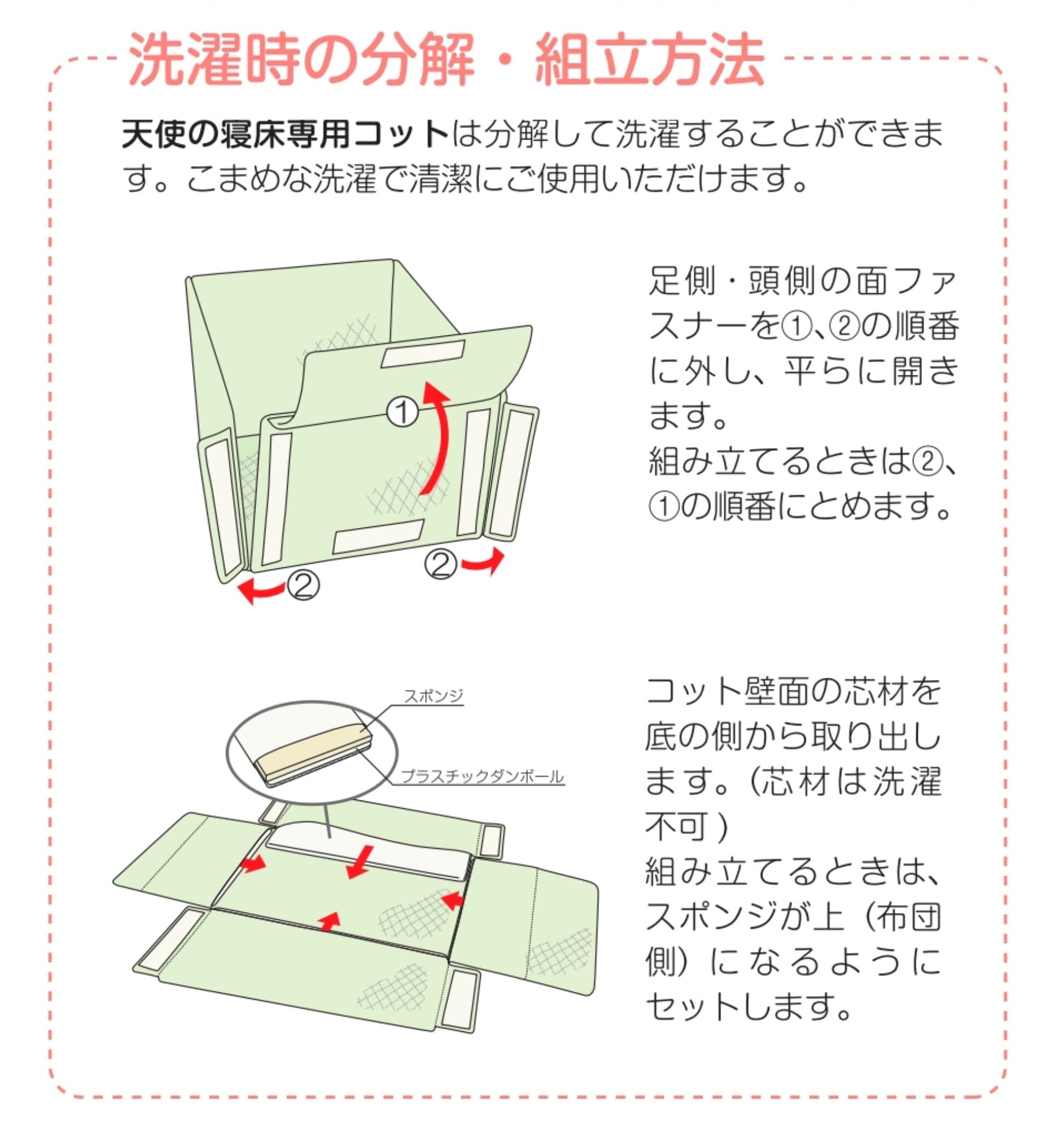 洗濯時の分解・組立方法

天使の寝床専用コットは分解して洗濯することができます。こまめな洗濯で清潔にご使用いただけます。

①

②

②

足側・頭側の面ファスナーを①、②の順番に外し、平らに開きます。
組み立てるときは②、①の順番にとめます。

スポンジ

プラスチックダンボール

コット壁面の芯材を底の側から取り出します。（芯材は洗濯不可）
組み立てるときは、スポンジが上（布団側）になるようにセットします。