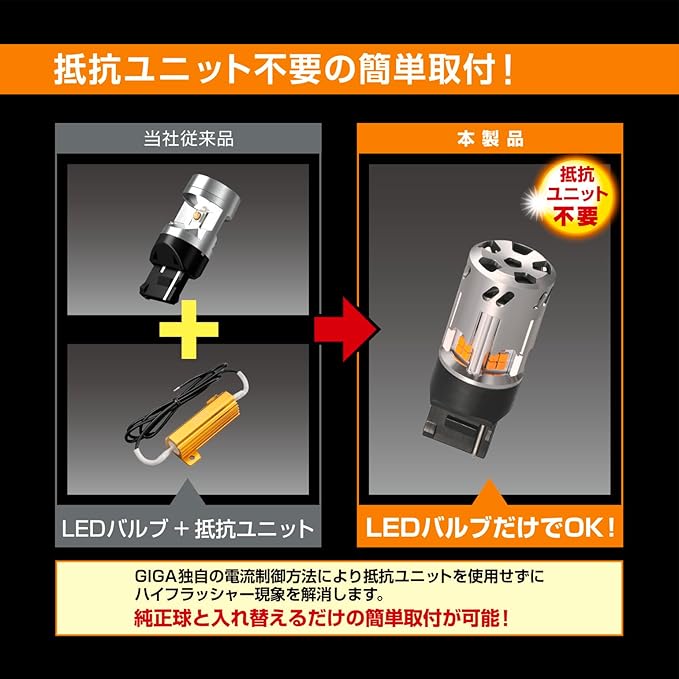 抵抗ユニット不要の簡単取付！

当社従来品

LEDバルブ ＋ 抵抗ユニット

本製品

抵抗ユニット不要

LEDバルブだけでOK！

GIGA独自の電流制御方法により抵抗ユニットを使用せずにハイフラッシャー現象を解消します。
純正球と入れ替えるだけの簡単取付が可能！