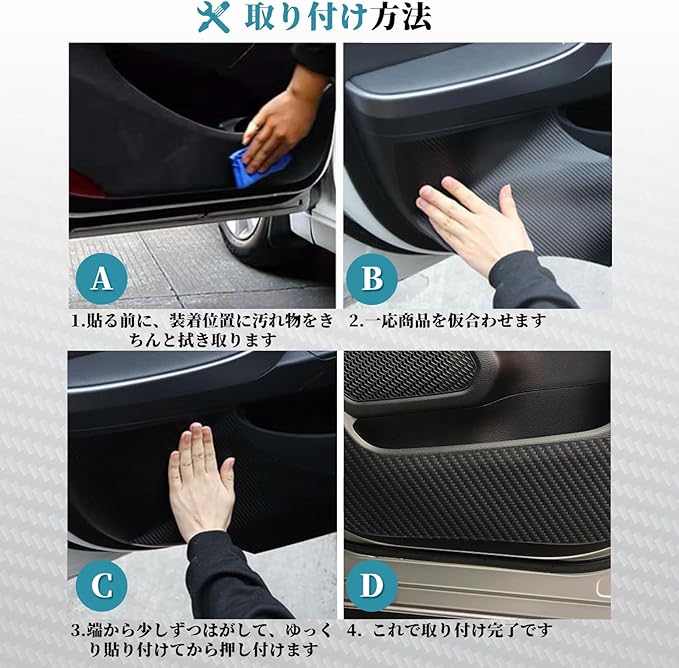 取り付け方法

A

1.貼る前に、装着位置に汚れ物をきちんと拭き取ります

B

2.一応商品を仮合わせます

C

3.端から少しずつはがして、ゆっくり貼り付けてから押し付けます

D

4. これで取り付け完了です