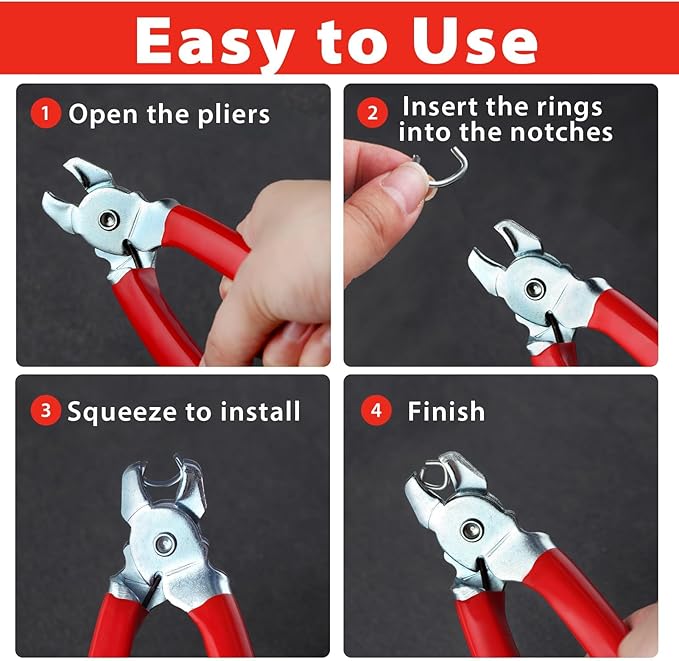 Easy to Use

1 Open the pliers

2 Insert the rings into the notches

3 Squeeze to install

4 Finish