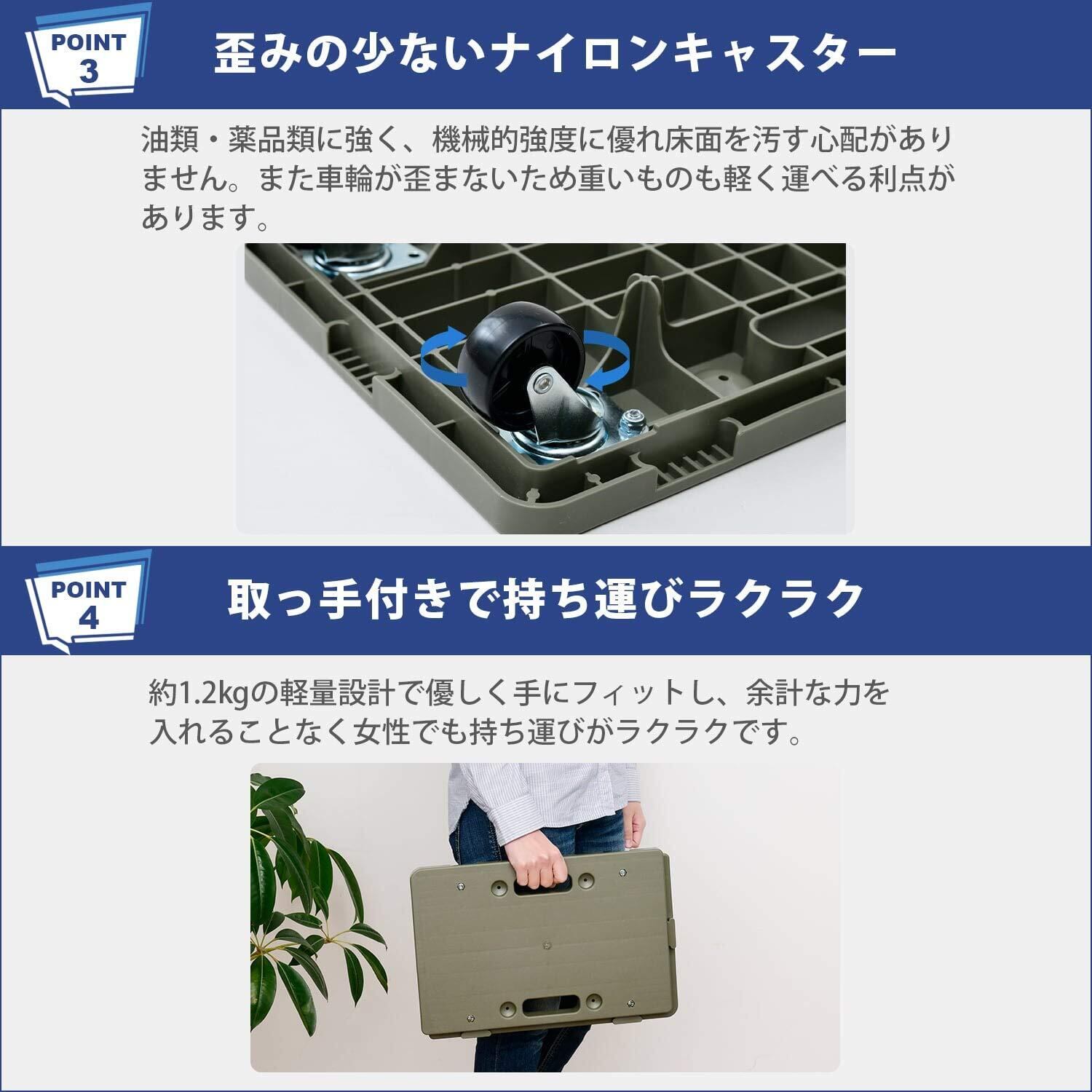 POINT 3

歪みの少ないナイロンキャスター

油類・薬品類に強く、機械的強度に優れ床面を汚す心配がありません。また車輪が歪まないため重いものも軽く運べる利点があります。

POINT 4

取っ手付きで持ち運びラクラク

約1.2kgの軽量設計で優しく手にフィットし、余計な力を入れることなく女性でも持ち運びがラクラクです。