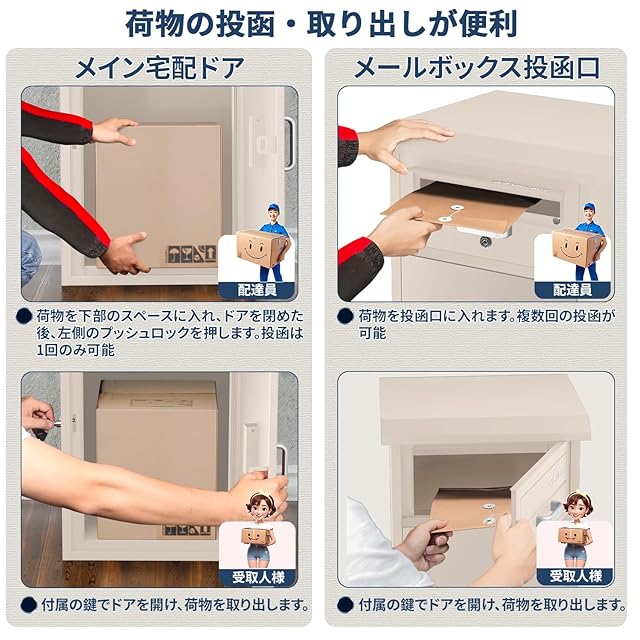 荷物の投函・取り出しが便利

メイン宅配ドア

配達員

荷物を下部のスペースに入れ、ドアを閉めた後、左側のプッシュロックを押します。投函は1回のみ可能

受取人様

付属の鍵でドアを開け、荷物を取り出します。

メールボックス投函口

配達員

荷物を投函口に入れます。複数回の投函が可能

受取人様

付属の鍵でドアを開け、荷物を取り出します。