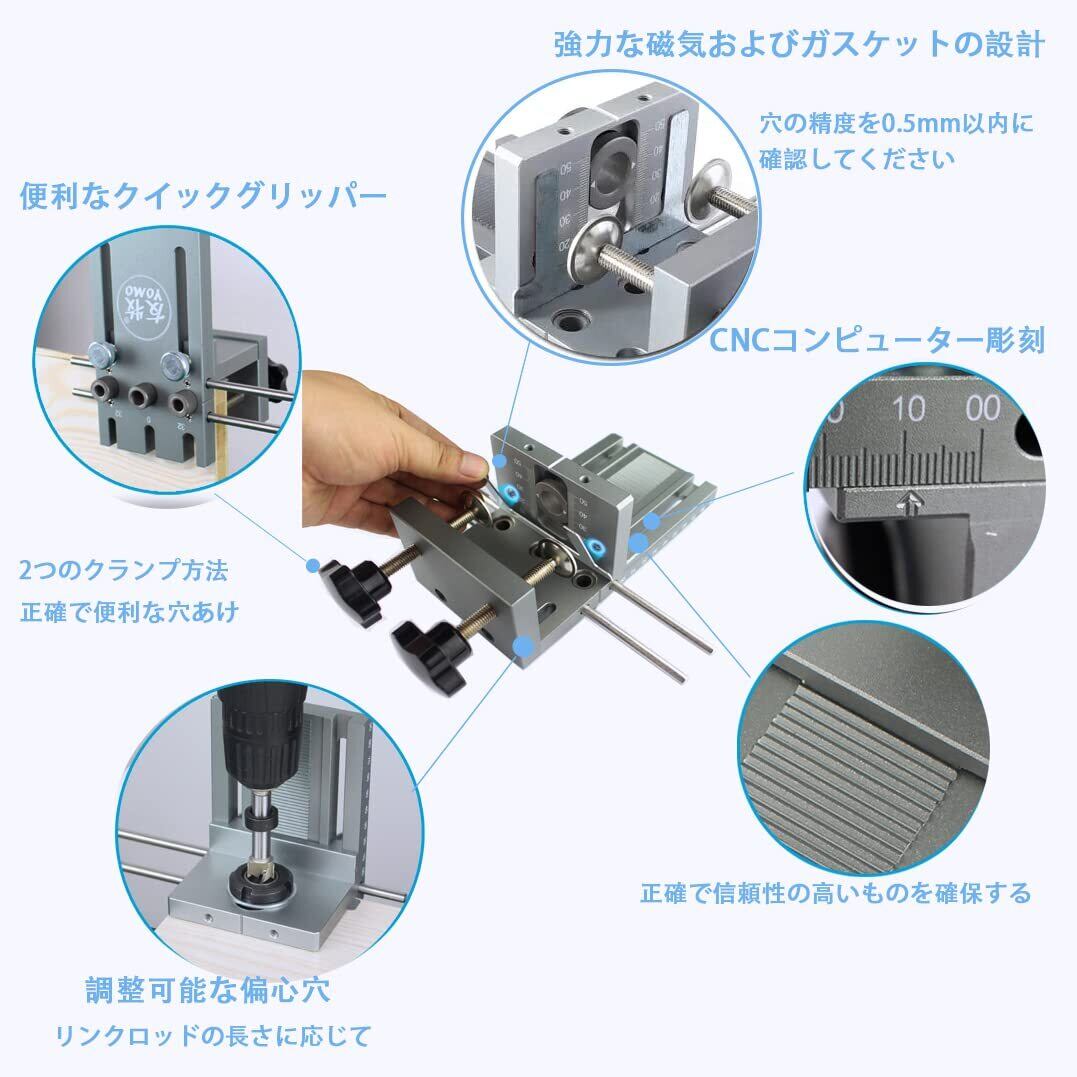 強力な磁気およびガスケットの設計

穴の精度を0.5mm以内に確認してください

便利なクイックグリッパー

YOMO

CNCコンピューター彫刻

10 00

2つのクランプ方法
正確で便利な穴あけ

正確で信頼性の高いものを確保する

調整可能な偏心穴
リンクロッドの長さに応じて