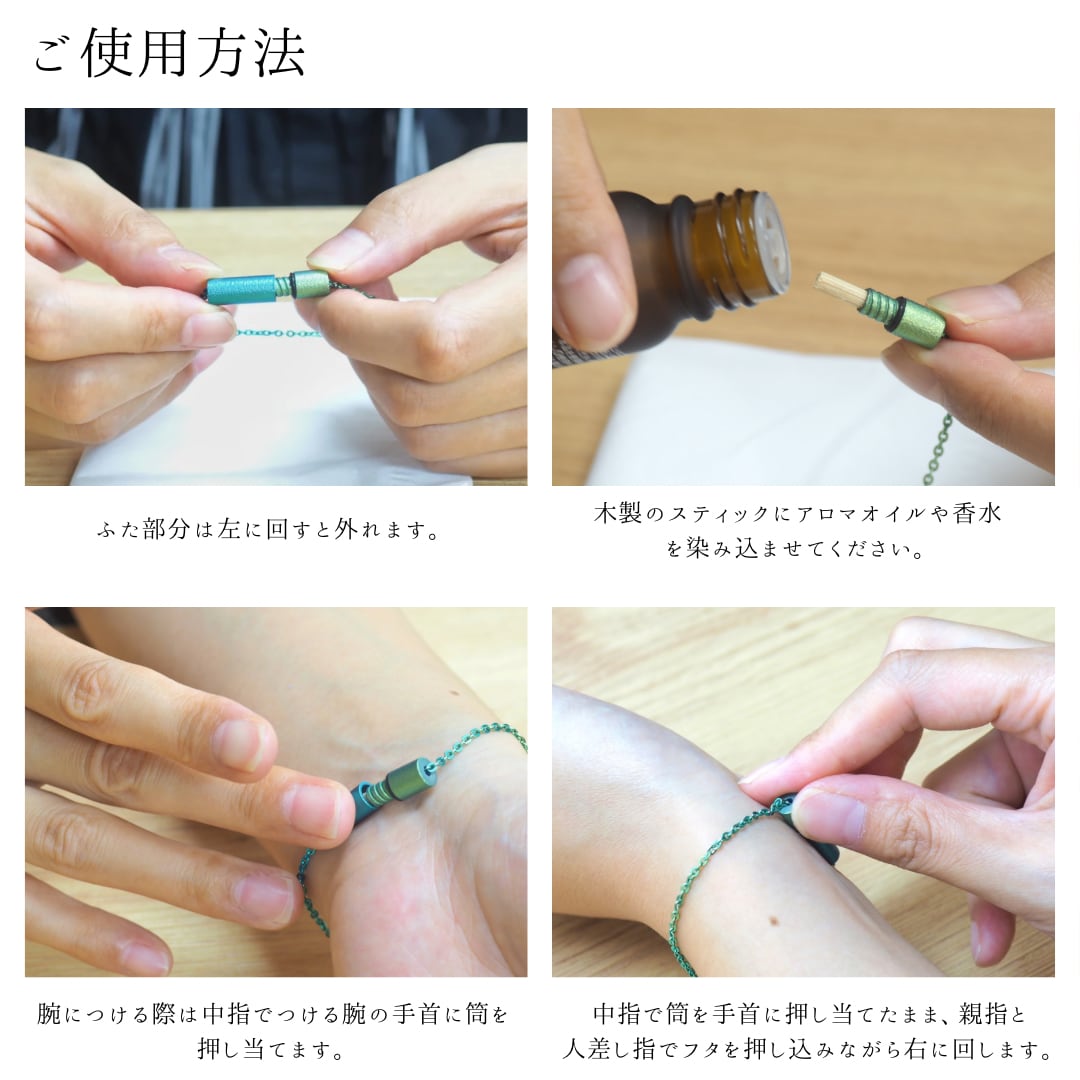 ご使用方法

ふた部分は左に回すと外れます。

木製のスティックにアロマオイルや香水を染み込ませてください。

腕につける際は中指でつける腕の手首に筒を押し当てます。

中指で筒を手首に押し当てたまま、親指と人差し指でフタを押し込みながら右に回します。