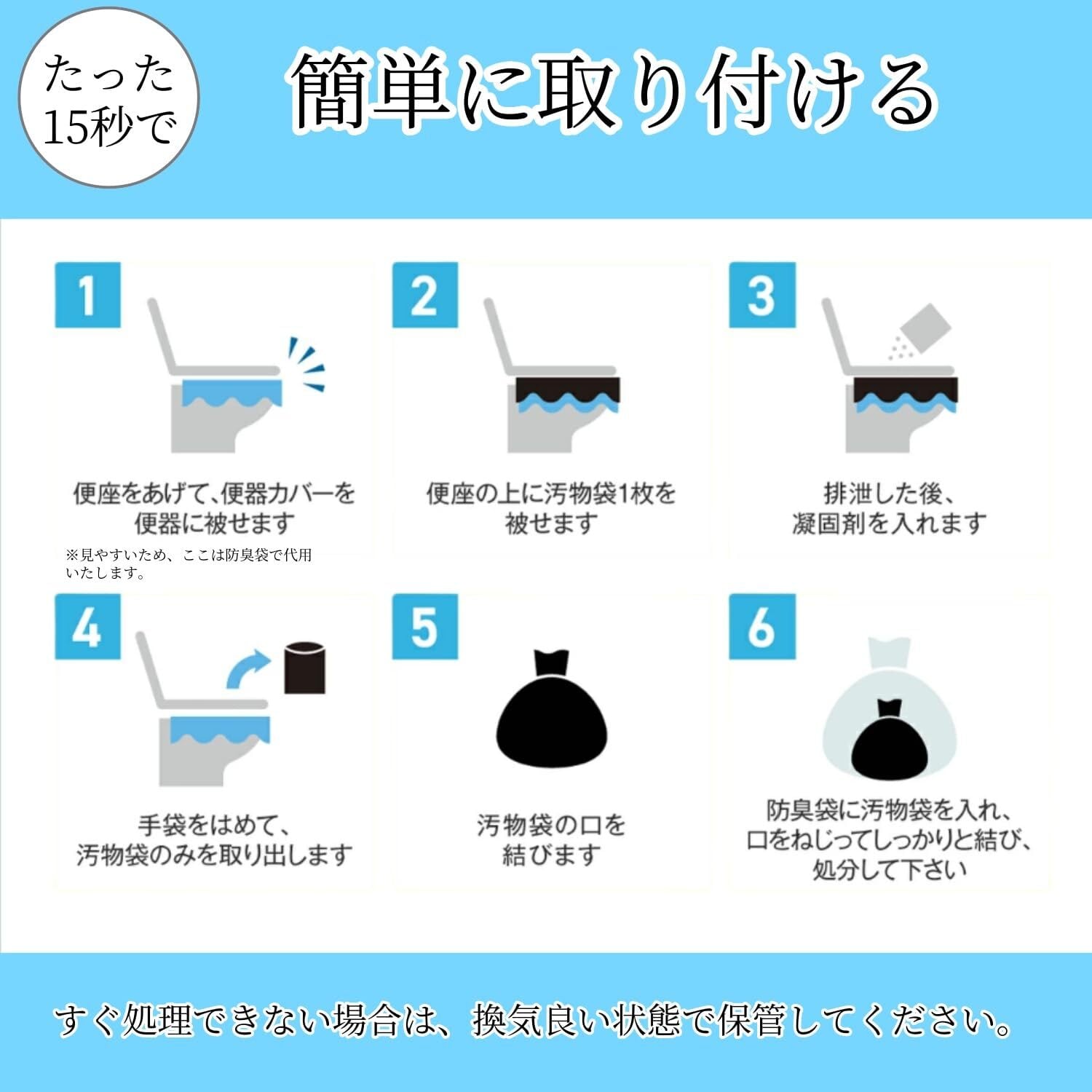 たった15秒で

簡単に取り付ける

1

便座をあげて、便器カバーを便器に被せます

※見やすいため、ここは防臭袋で代用いたします。

2

便座の上に汚物袋1枚を被せます

3

排泄した後、凝固剤を入れます

4

手袋をはめて、汚物袋のみを取り出します

5

汚物袋の口を結びます

6

防臭袋に汚物袋を入れ、口をねじってしっかりと結び、処分して下さい

すぐ処理できない場合は、換気良い状態で保管してください。