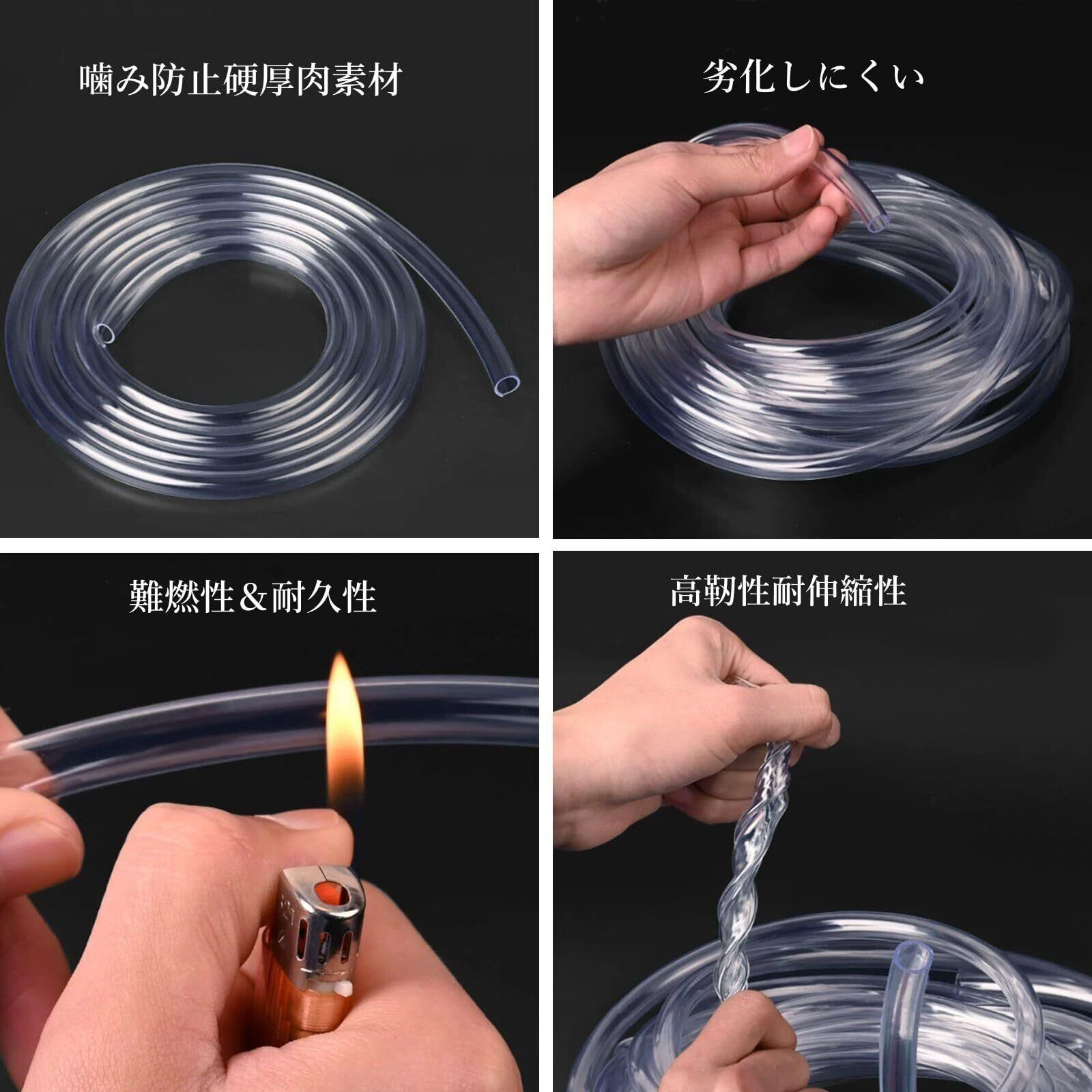 噛み防止硬厚肉素材

劣化しにくい

難燃性＆耐久性

高靭性耐伸縮性