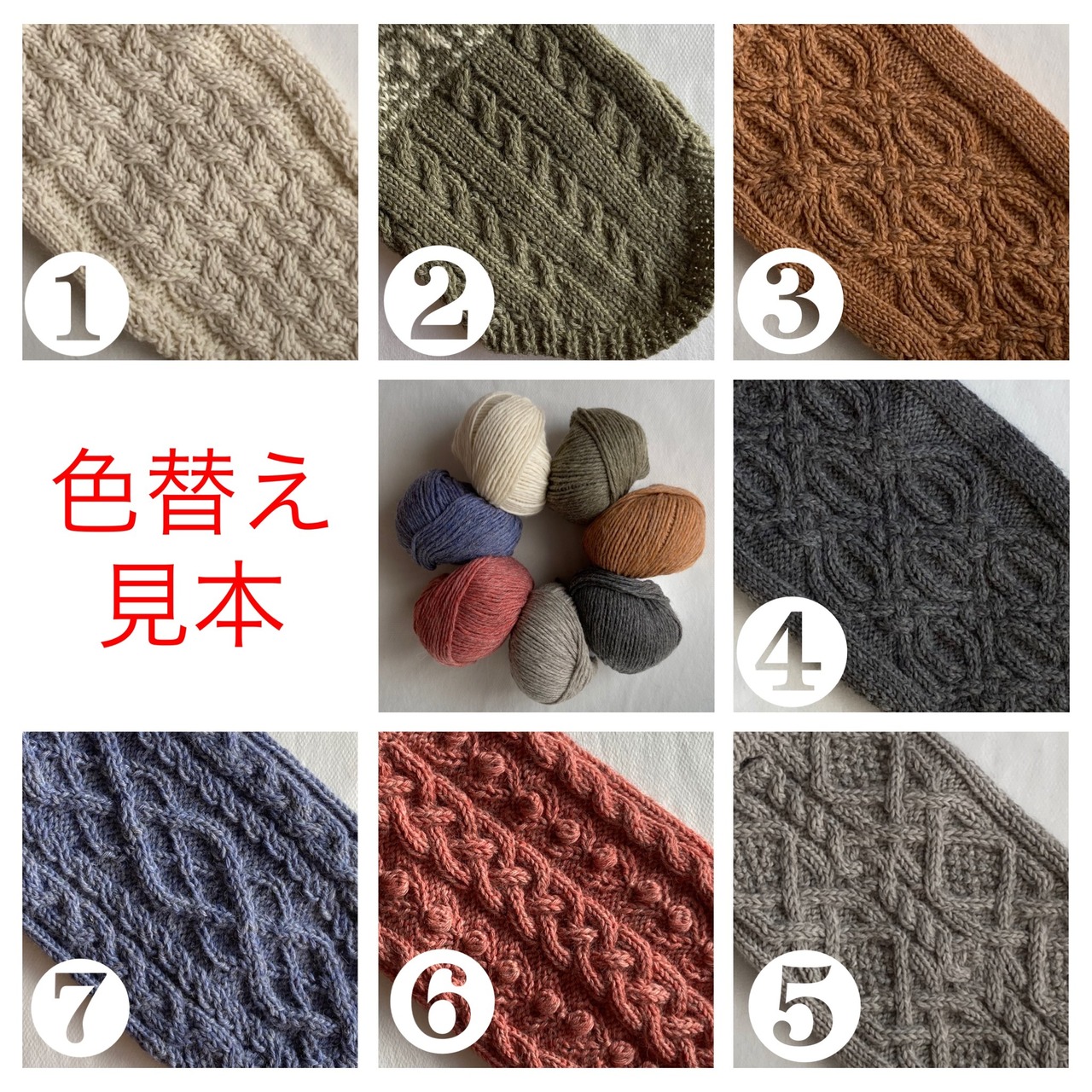 1

2

3

色替え
見本

4

7

6

5