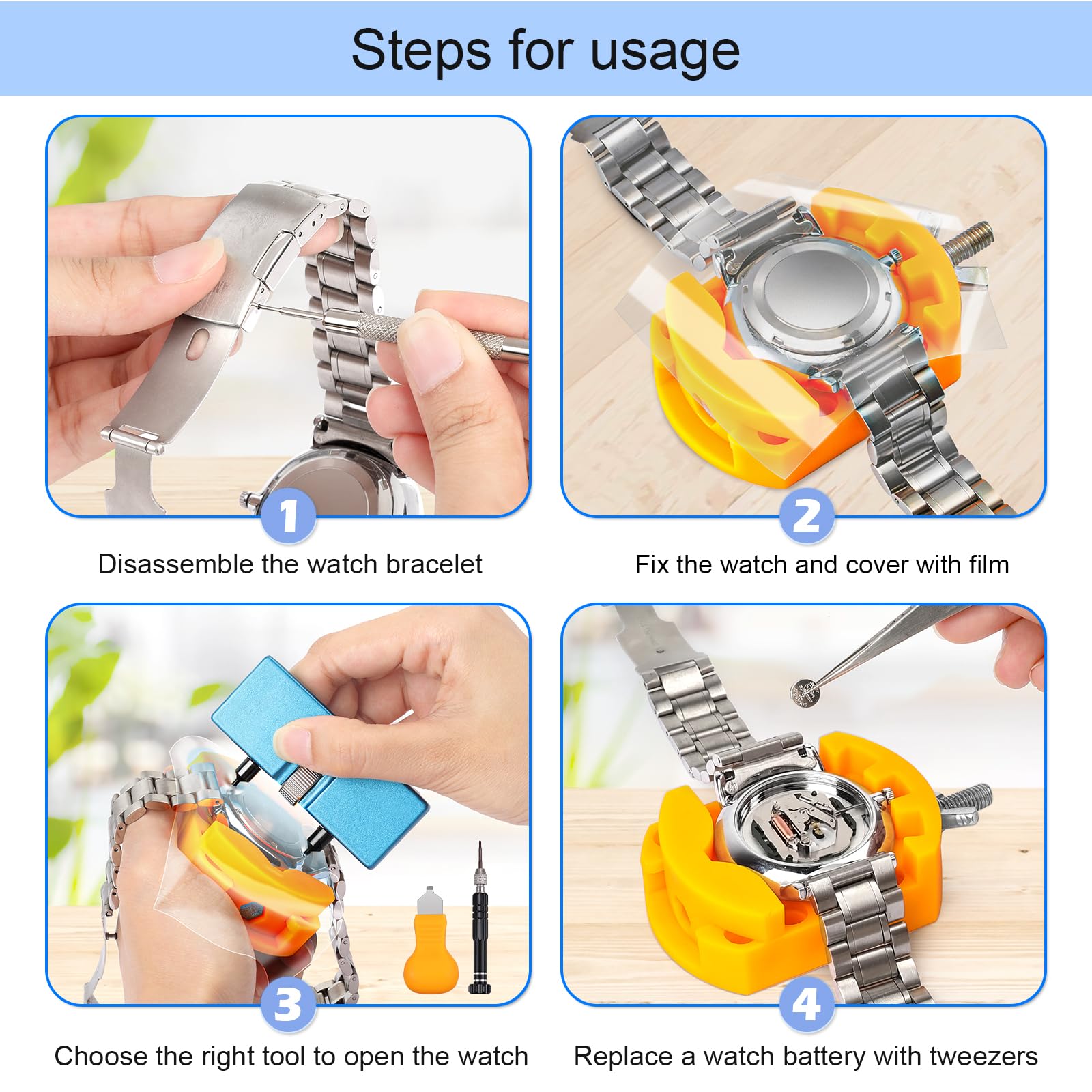 Steps for usage

1
Disassemble the watch bracelet

2
Fix the watch and cover with film

3
Choose the right tool to open the watch

4
Replace a watch battery with tweezers