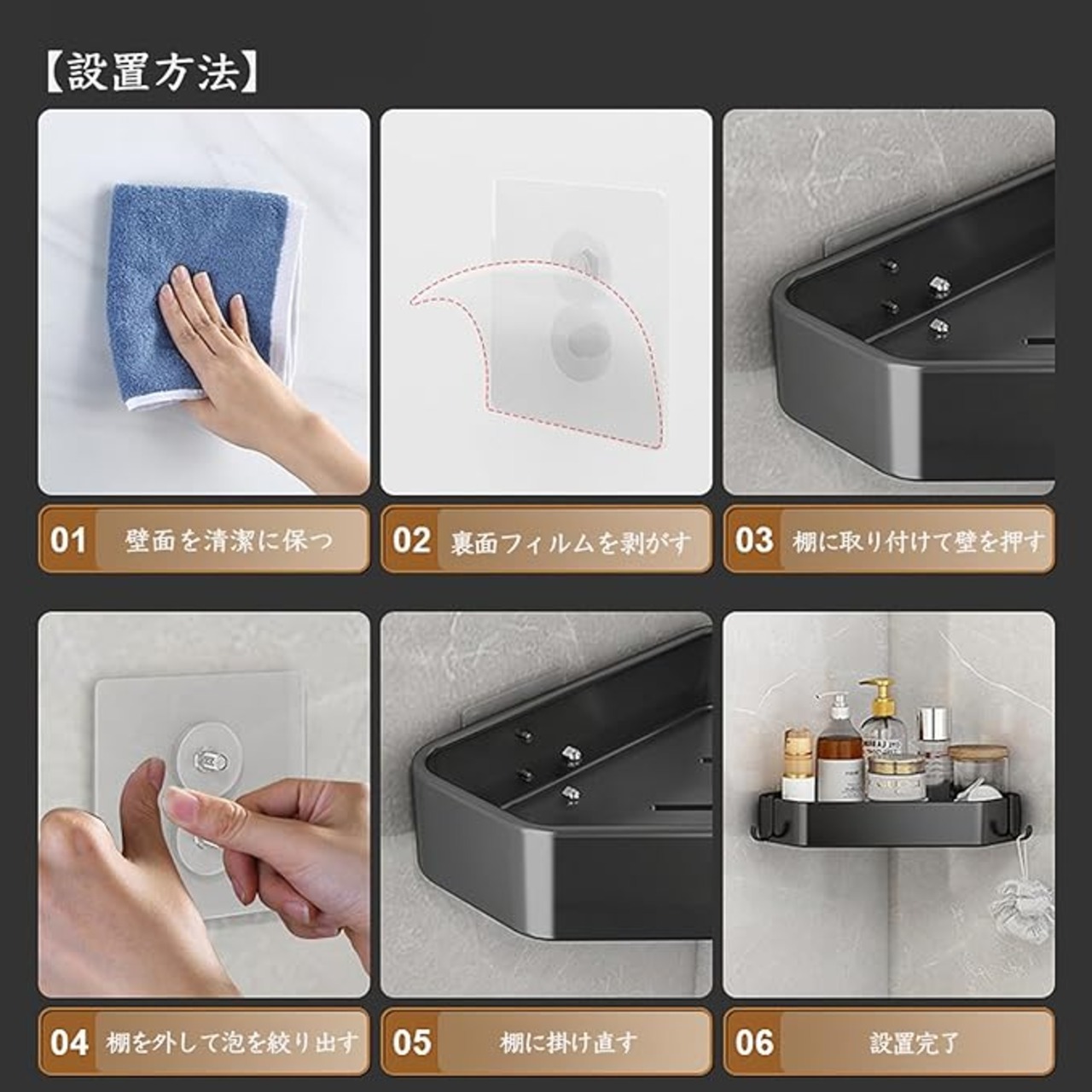 【設置方法】

01 壁面を清潔に保つ

02 裏面フィルムを剥がす

03 棚に取り付けて壁を押す

04 棚を外して泡を絞り出す

05 棚に掛け直す

06 設置完了