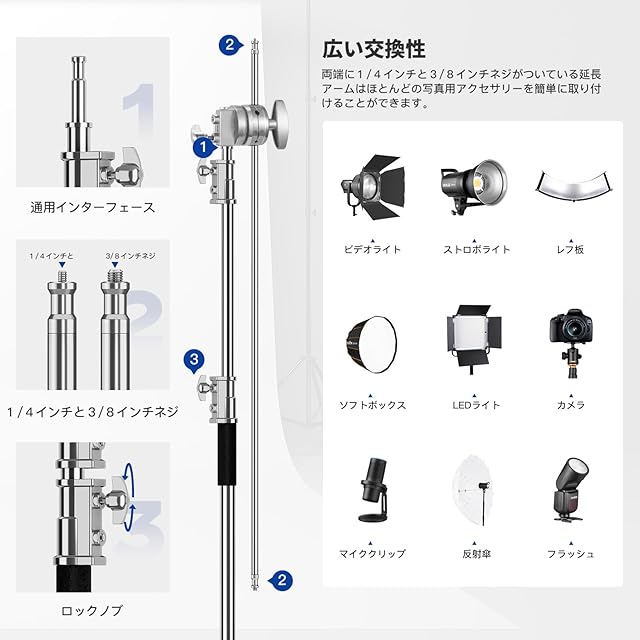 1

通用インターフェース

1/4インチと

3/8インチネジ

2

1/4インチと3/8インチネジ

3

ロックノブ

2

1

3

2

広い交換性

両端に1/4インチと3/8インチネジがついている延長アームはほとんどの写真用アクセサリーを簡単に取り付けることができます。

ビデオライト

ストロボライト

レフ板

ソフトボックス

LEDライト

カメラ

マイククリップ

反射傘

フラッシュ