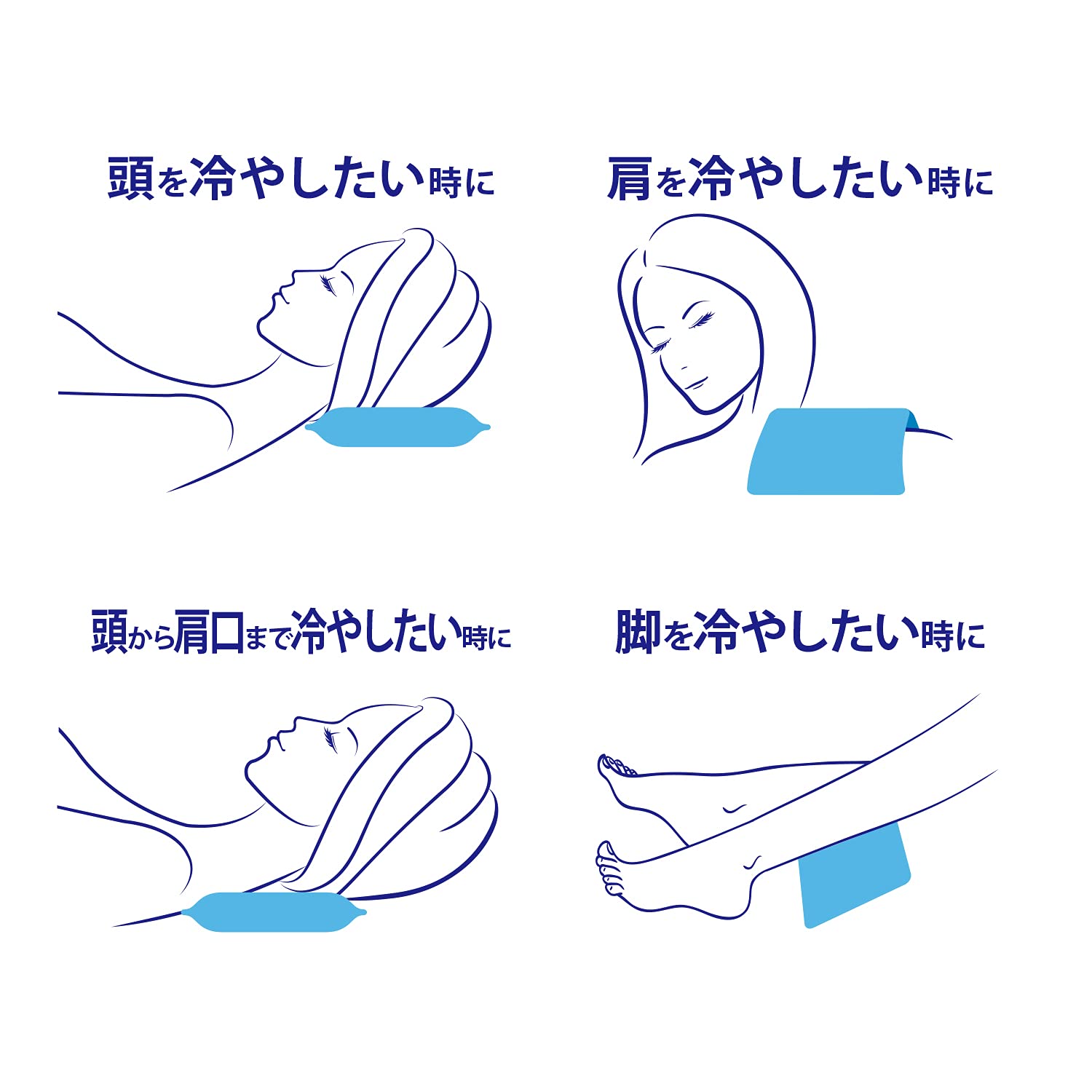 頭を冷やしたい時に

肩を冷やしたい時に

頭から肩口まで冷やしたい時に

脚を冷やしたい時に