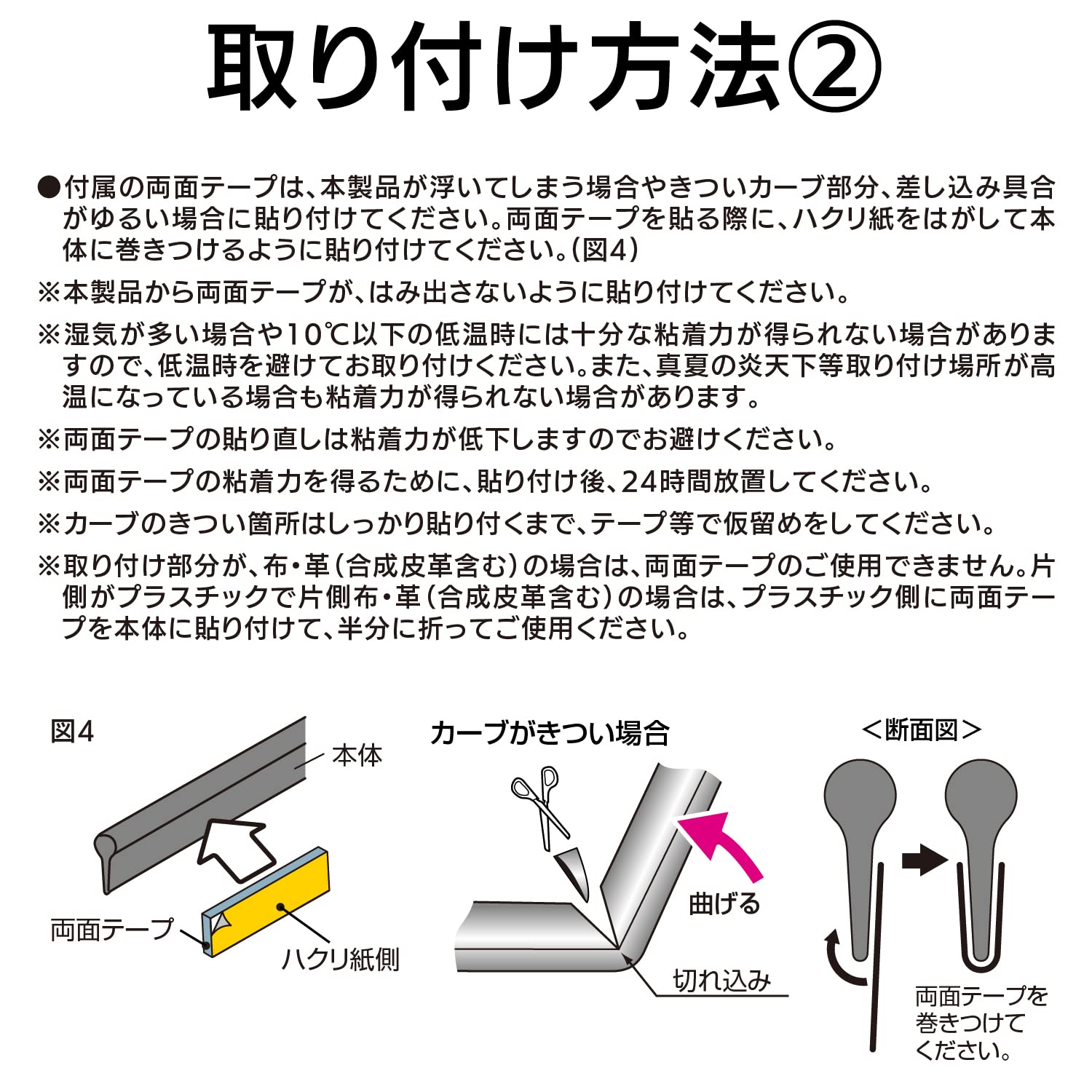 取り付け方法②

●付属の両面テープは、本製品が浮いてしまう場合やきついカーブ部分、差し込み具合がゆるい場合に貼り付けてください。両面テープを貼る際に、ハクリ紙をはがして本体に巻きつけるように貼り付けてください。(図4)

※本製品から両面テープが、はみ出さないように貼り付けてください。

※湿気が多い場合や10℃以下の低温時には十分な粘着力が得られない場合がありますので、低温時を避けてお取り付けください。また、真夏の炎天下等取り付け場所が高温になっている場合も粘着力が得られない場合があります。

※両面テープの貼り直しは粘着力が低下しますのでお避けください。

※両面テープの粘着力を得るために、貼り付け後、24時間放置してください。

※カーブのきつい箇所はしっかり貼り付くまで、テープ等で仮留めをしてください。

※取り付け部分が、布・革(合成皮革含む)の場合は、両面テープのご使用できません。片側がプラスチックで片側布・革(合成皮革含む)の場合は、プラスチック側に両面テープを本体に貼り付けて、半分に折ってご使用ください。

図4
本体
両面テープ
ハクリ紙側

カーブがきつい場合
曲げる
切れ込み

<断面図>
両面テープを巻きつけてください。