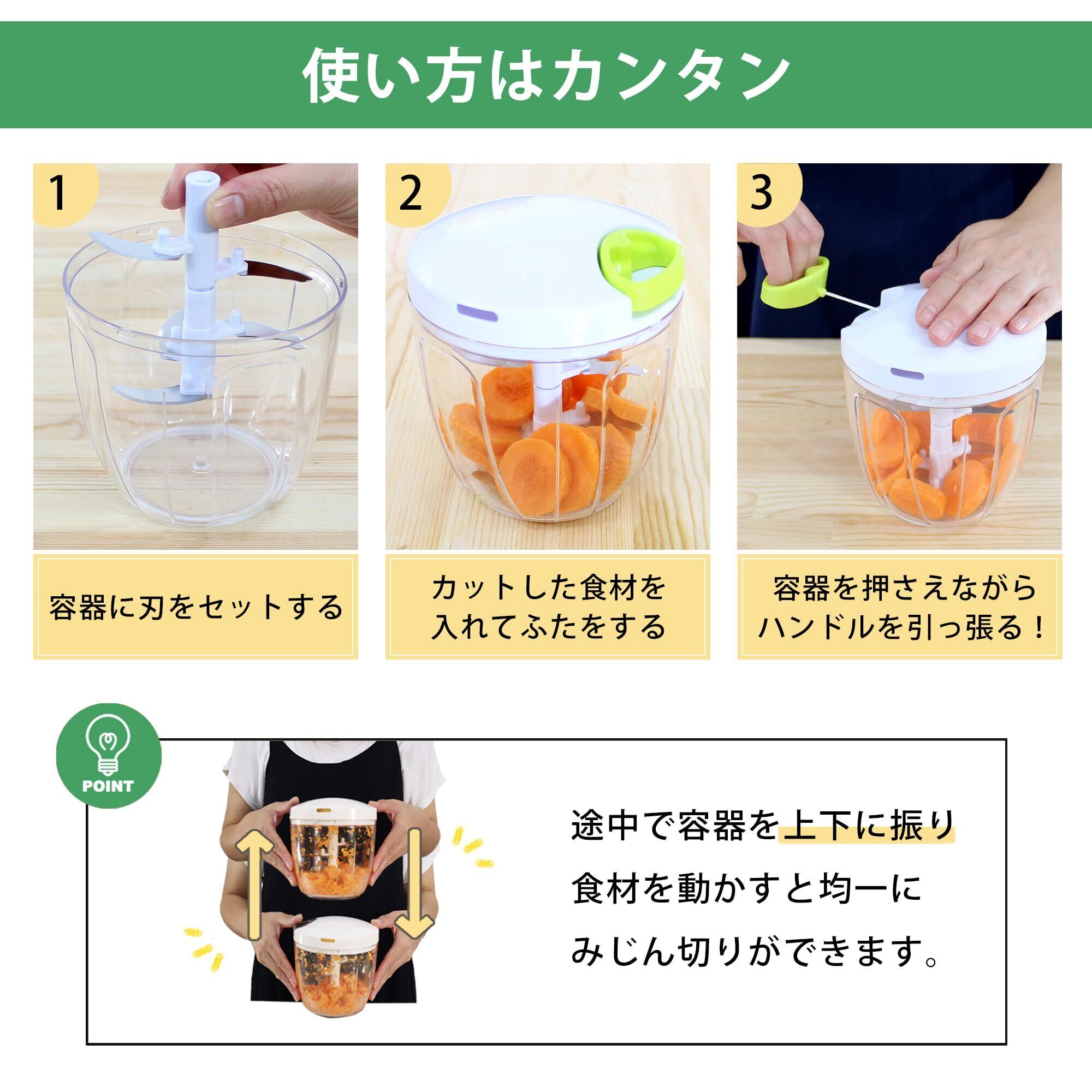 使い方はカンタン

1

容器に刃をセットする

2

カットした食材を入れてふたをする

3

容器を押さえながらハンドルを引っ張る！

POINT

途中で容器を上下に振り食材を動かすと均一にみじん切りができます。