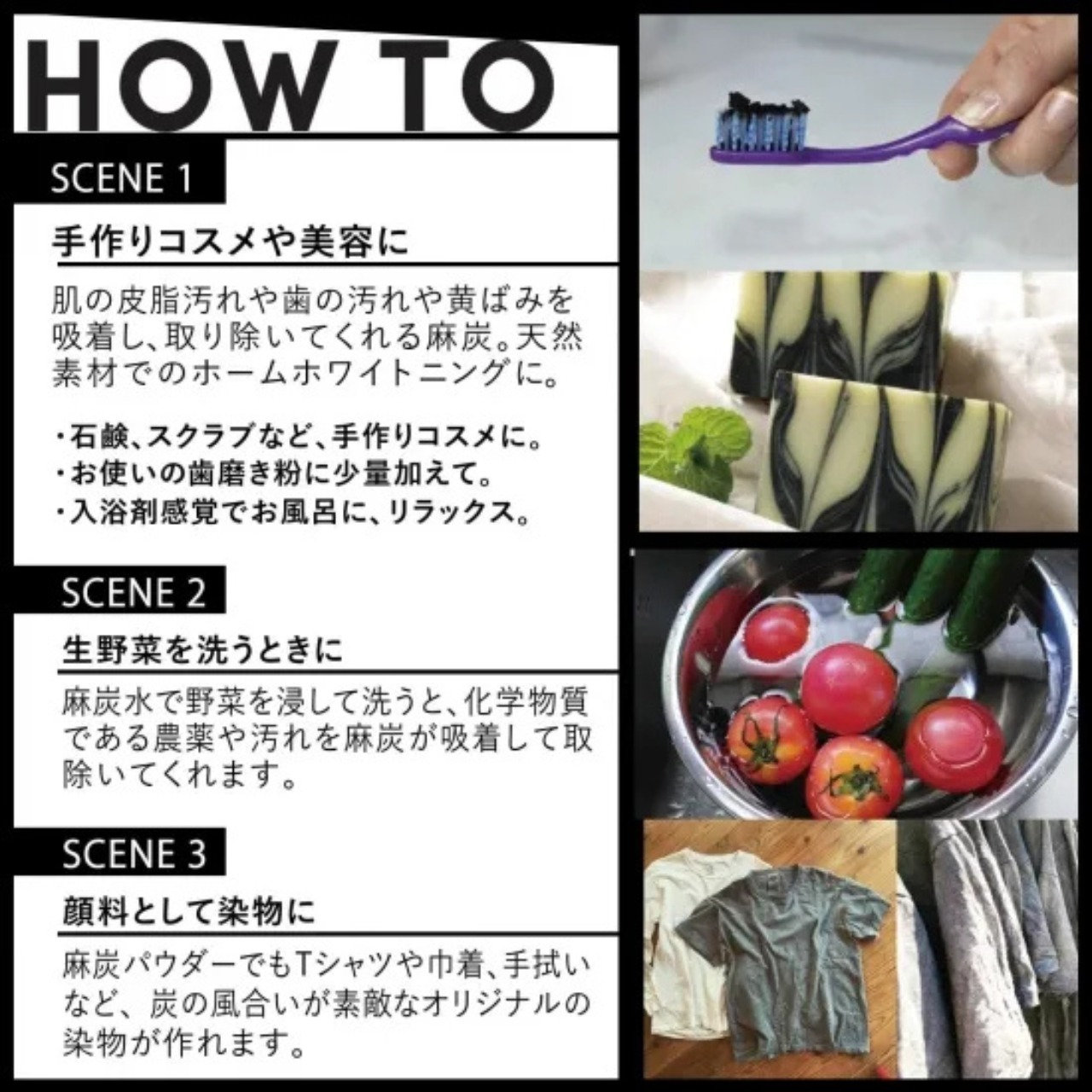 HOW TO

SCENE 1

手作りコスメや美容に

肌の皮脂汚れや歯の汚れや黄ばみを吸着し、取り除いてくれる麻炭。天然素材でのホームホワイトニングに。

・石鹸、スクラブなど、手作りコスメに。
・お使いの歯磨き粉に少量加えて。
・入浴剤感覚でお風呂に、リラックス。

SCENE 2

生野菜を洗うときに

麻炭水で野菜を浸して洗うと、化学物質である農薬や汚れを麻炭が吸着して取除いてくれます。

SCENE 3

顔料として染物に

麻炭パウダーでもTシャツや巾着、手拭いなど、炭の風合いが素敵なオリジナルの染物が作れます。