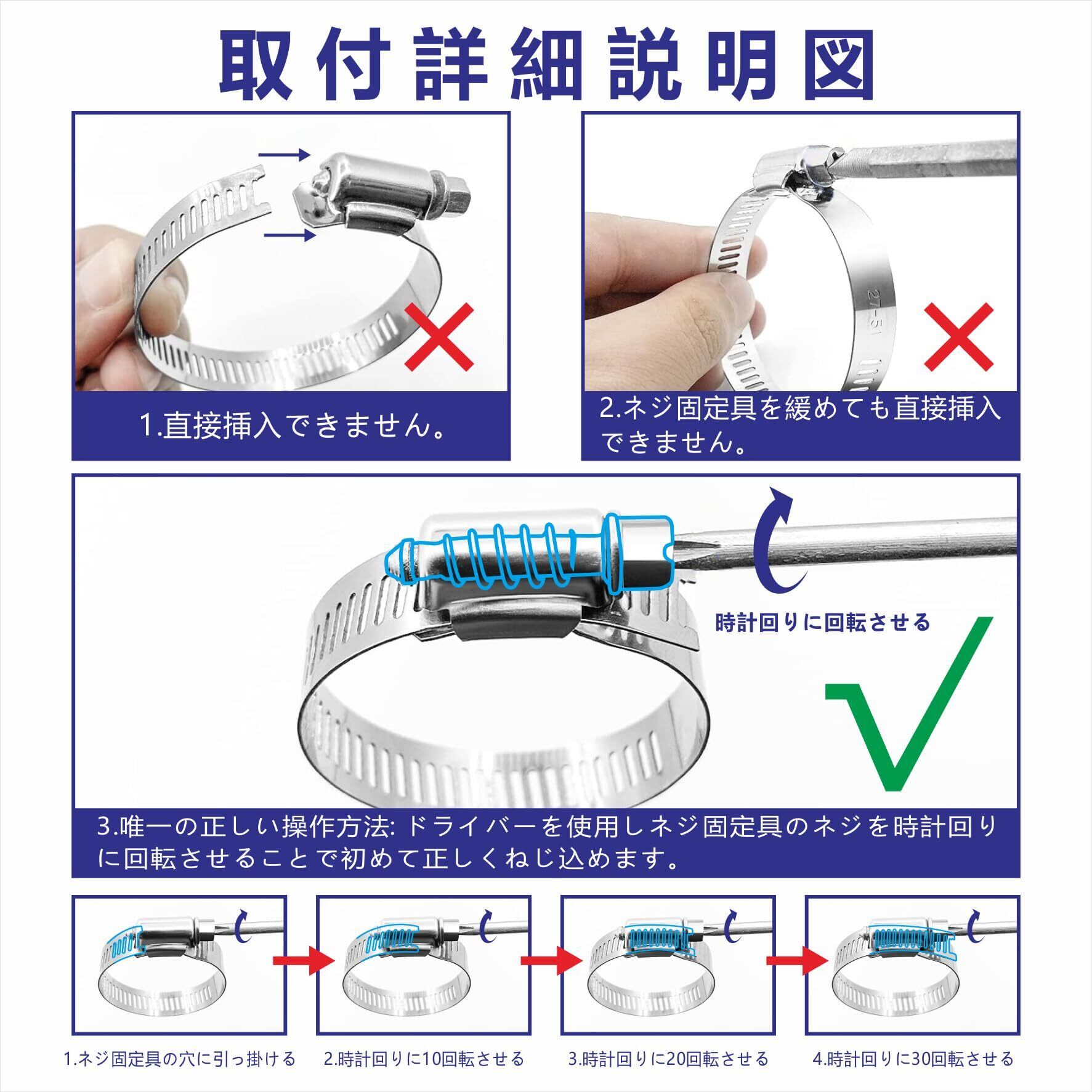 取付詳細説明図

1.直接挿入できません。

27-51

2.ネジ固定具を緩めても直接挿入できません。

時計回りに回転させる

3.唯一の正しい操作方法: ドライバーを使用しネジ固定具のネジを時計回りに回転させることで初めて正しくねじ込めます。

1.ネジ固定具の穴に引っ掛ける

2.時計回りに10回転させる

3.時計回りに20回転させる

4.時計回りに30回転させる