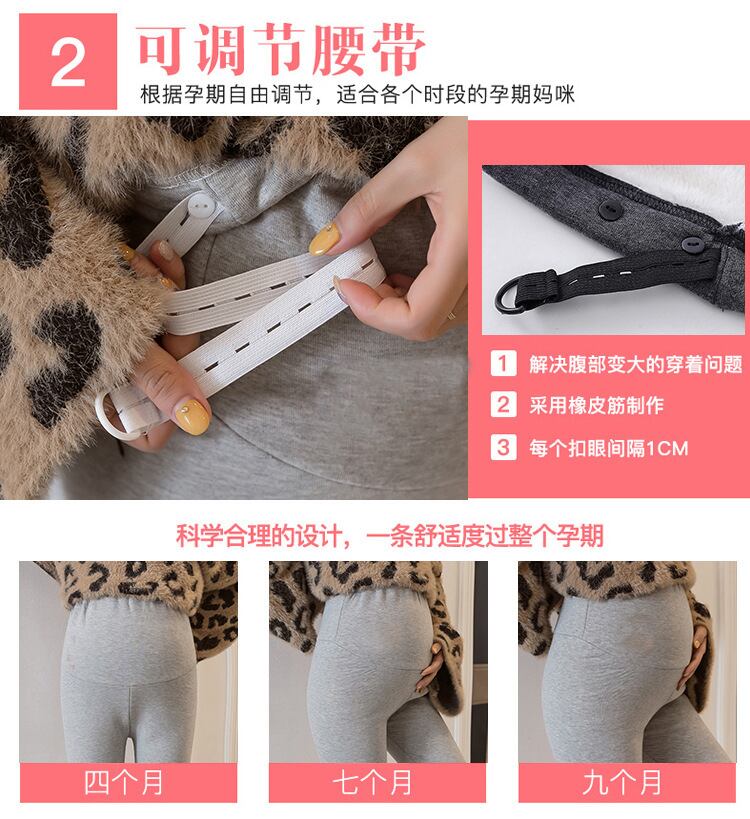 2 可调节腰带
根据孕期自由调节，适合各个时段的孕期妈咪

1 解决腹部变大的穿着问题
2 采用橡皮筋制作
3 每个扣眼间隔1CM

科学合理的设计，一条舒适度过整个孕期

四个月
七个月
九个月