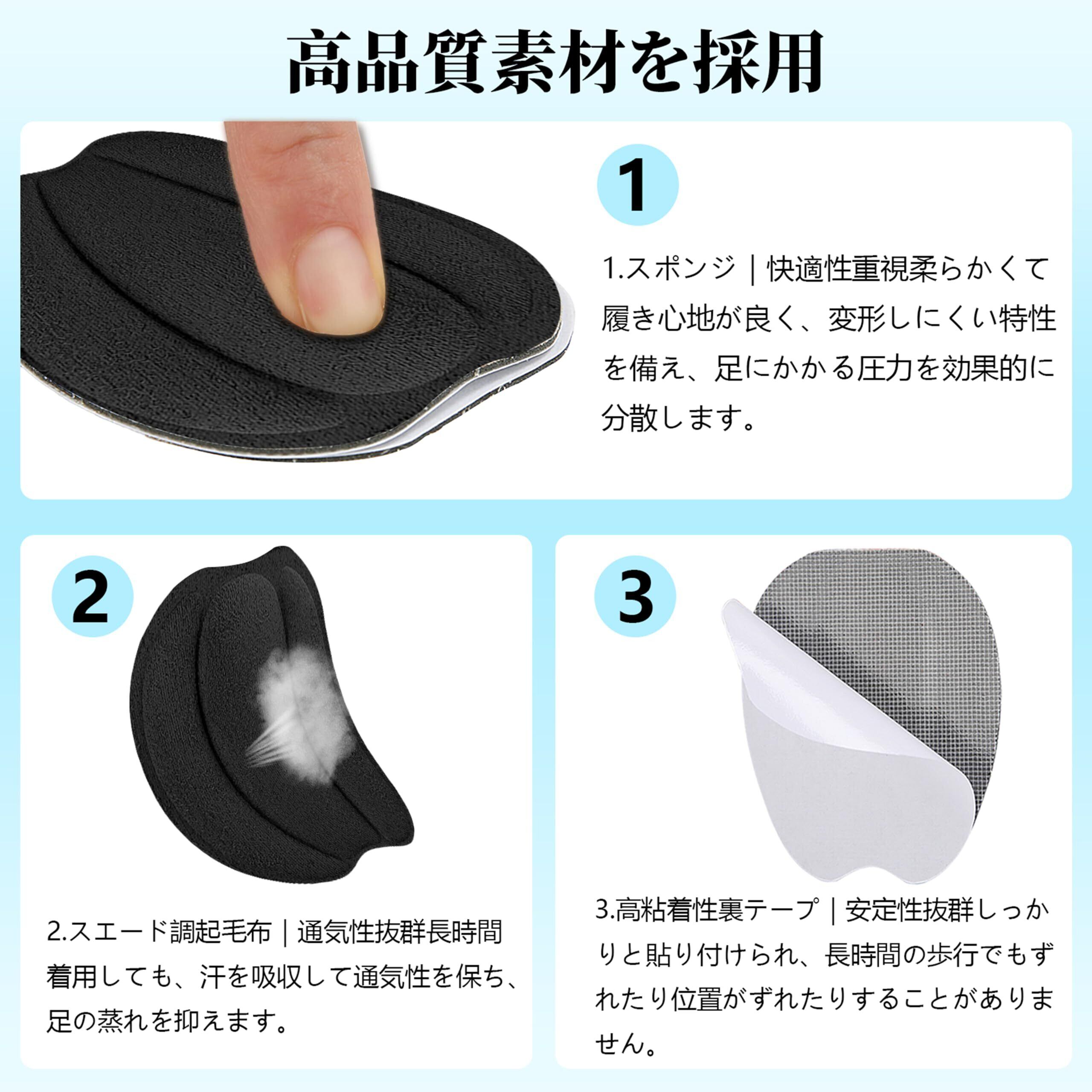 高品質素材を採用

1

1.スポンジ｜快適性重視柔らかくて履き心地が良く、変形しにくい特性を備え、足にかかる圧力を効果的に分散します。

2

2.スエード調起毛布｜通気性抜群長時間着用しても、汗を吸収して通気性を保ち、足の蒸れを抑えます。

3

3.高粘着性裏テープ｜安定性抜群しっかりと貼り付けられ、長時間の歩行でもずれたり位置がずれたりすることがありません。