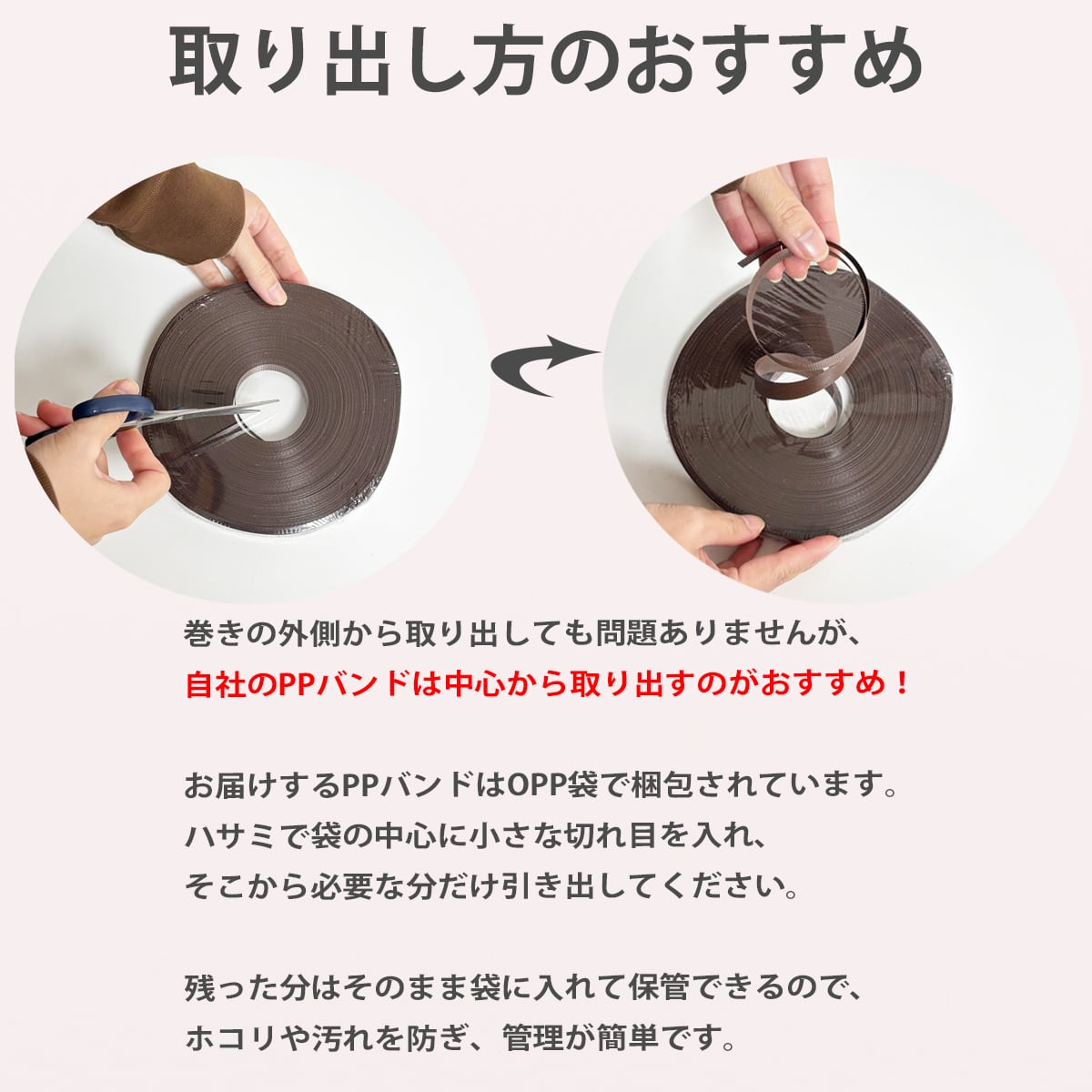 取り出し方のおすすめ

巻きの外側から取り出しても問題ありませんが、
自社のPPバンドは中心から取り出すのがおすすめ！

お届けするPPバンドはOPP袋で梱包されています。
ハサミで袋の中心に小さな切れ目を入れ、
そこから必要な分だけ引き出してください。

残った分はそのまま袋に入れて保管できるので、
ホコリや汚れを防ぎ、管理が簡単です。