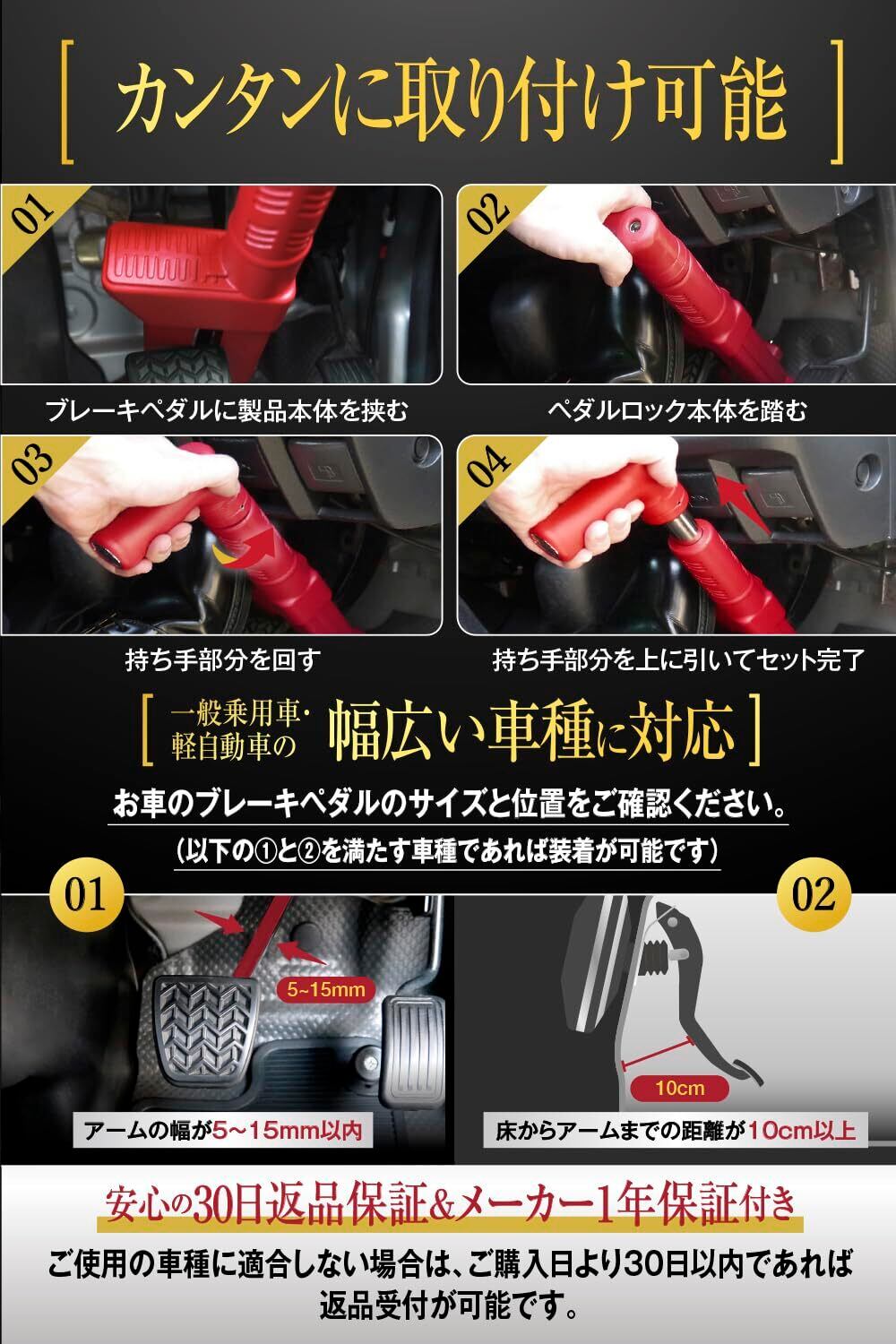 [ カンタンに取り付け可能 ]

01

ブレーキペダルに製品本体を挟む

02

ペダルロック本体を踏む

03

持ち手部分を回す

04

持ち手部分を上に引いてセット完了

[ 一般乗用車・軽自動車の 幅広い車種に対応 ]

お車のブレーキペダルのサイズと位置をご確認ください。

（以下の①と②を満たす車種であれば装着が可能です）

01

5~15mm

アームの幅が5~15mm以内

02

10cm

床からアームまでの距離が10cm以上

安心の30日返品保証&メーカー1年保証付き

ご使用の車種に適合しない場合は、ご購入日より30日以内であれば返品受付が可能です。