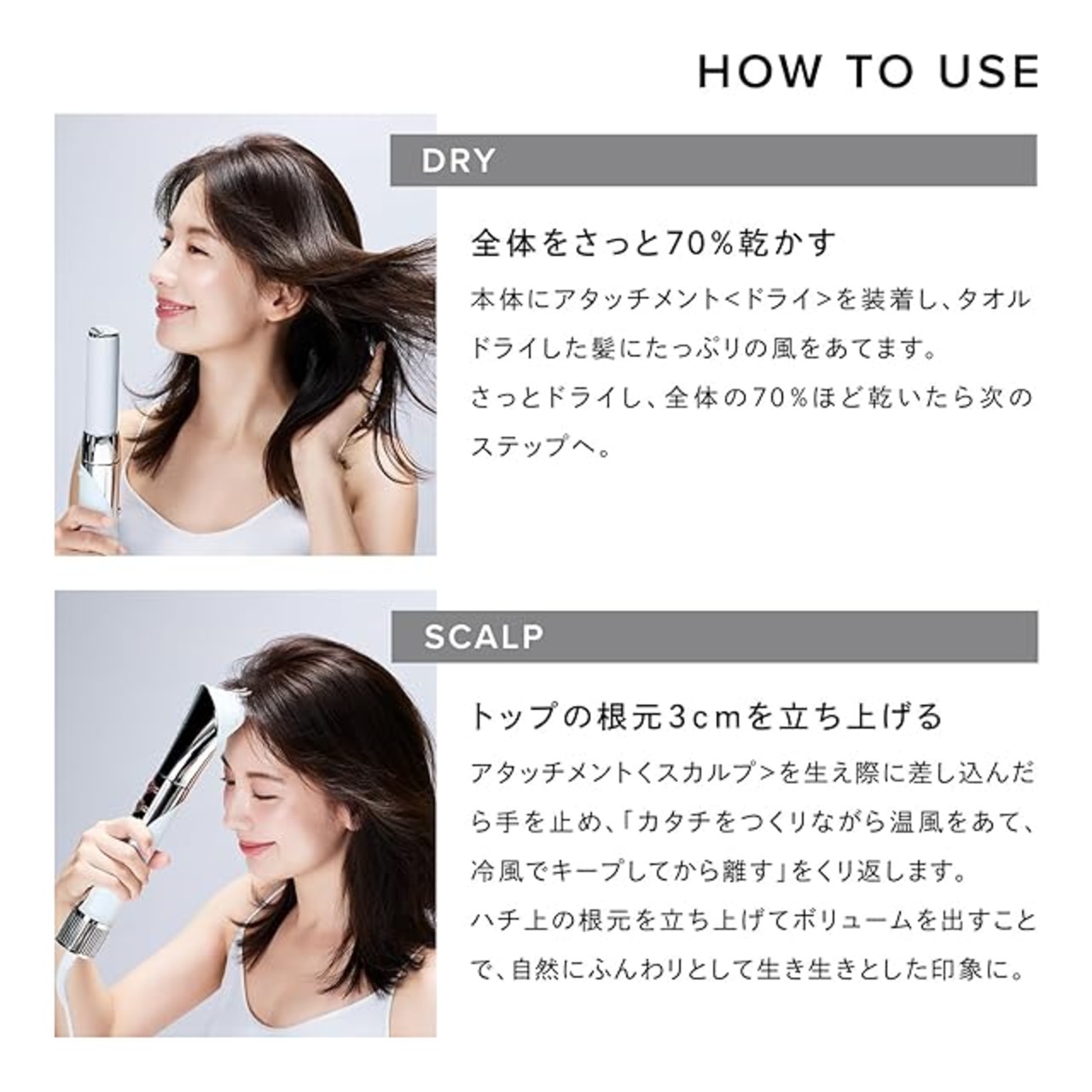 HOW TO USE

DRY

全体をさっと70%乾かす

本体にアタッチメント<ドライ>を装着し、タオルドライした髪にたっぷりの風をあてます。
さっとドライし、全体の70%ほど乾いたら次のステップへ。

SCALP

トップの根元3cmを立ち上げる

アタッチメント<スカルプ>を生え際に差し込んだら手を止め、「カタチをつくりながら温風をあて、冷風でキープしてから離す」をくり返します。
ハチ上の根元を立ち上げてボリュームを出すことで、自然にふんわりとして生き生きとした印象に。