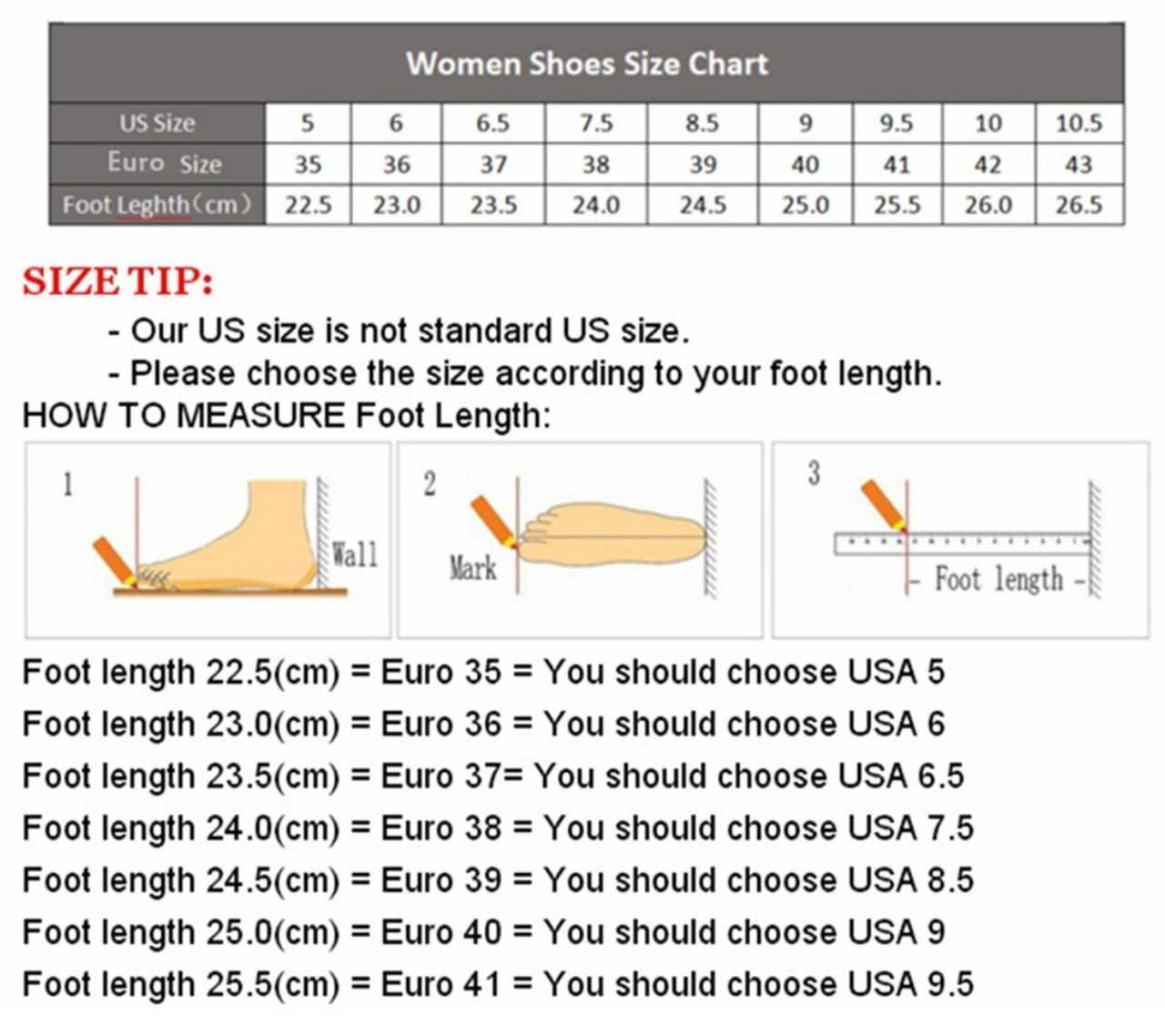 Women Shoes Size Chart

| US Size | 5 | 6 | 6.5 | 7.5 | 8.5 | 9 | 9.5 | 10 | 10.5 |
|---|---|---|---|---|---|---|---|---|---|
| Euro Size | 35 | 36 | 37 | 38 | 39 | 40 | 41 | 42 | 43 |
| Foot Leghth(cm) | 22.5 | 23.0 | 23.5 | 24.0 | 24.5 | 25.0 | 25.5 | 26.0 | 26.5 |

SIZE TIP:
- Our US size is not standard US size.
- Please choose the size according to your foot length.
HOW TO MEASURE Foot Length:

1 Wall

2 Mark

3 Foot length

Foot length 22.5(cm) = Euro 35 = You should choose USA 5
Foot length 23.0(cm) = Euro 36 = You should choose USA 6
Foot length 23.5(cm) = Euro 37= You should choose USA 6.5
Foot length 24.0(cm) = Euro 38 = You should choose USA 7.5
Foot length 24.5(cm) = Euro 39 = You should choose USA 8.5
Foot length 25.0(cm) = Euro 40 = You should choose USA 9
Foot length 25.5(cm) = Euro 41 = You should choose USA 9.5