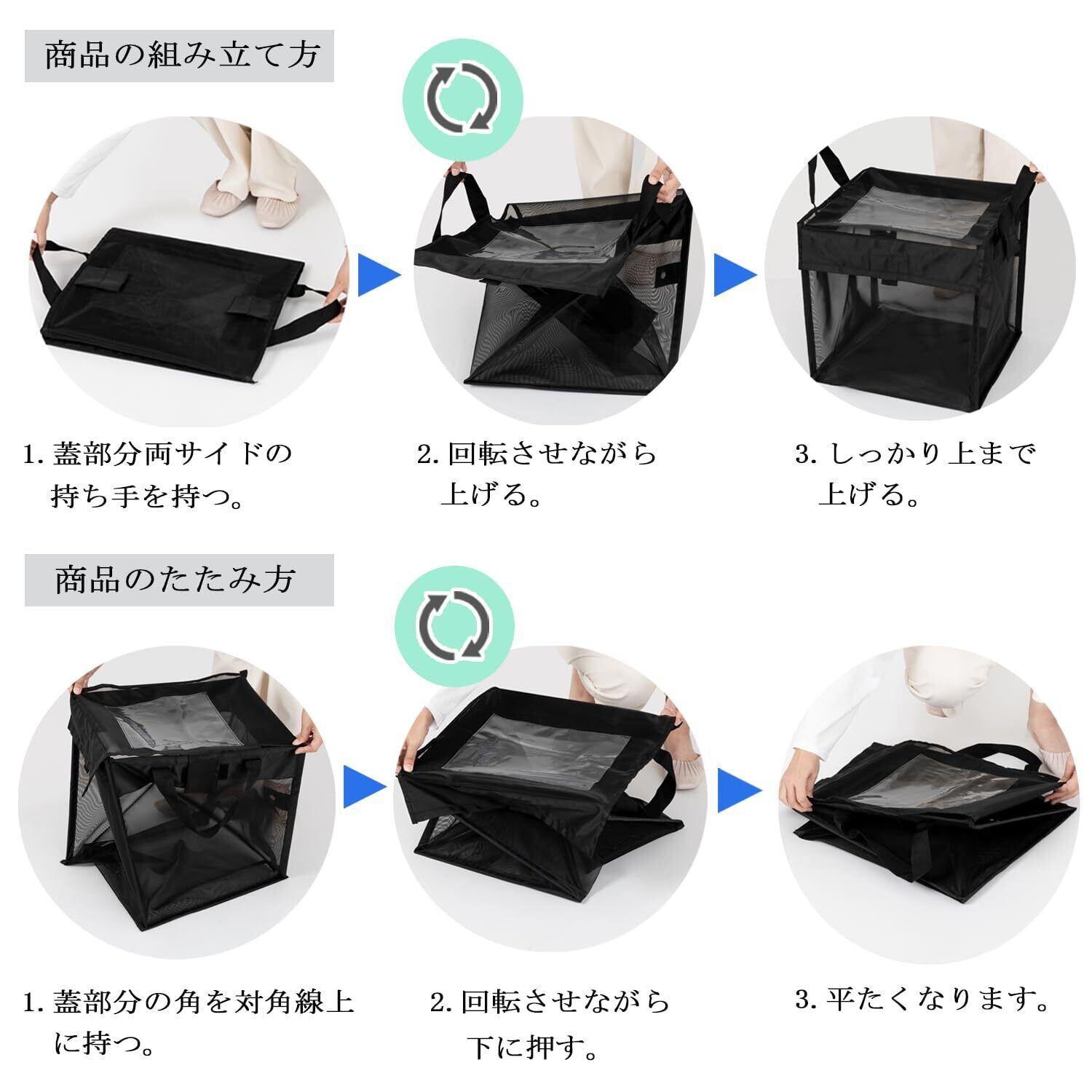 商品の組み立て方

1. 蓋部分両サイドの持ち手を持つ。

2. 回転させながら上げる。

3. しっかり上まで上げる。

商品のたたみ方

1. 蓋部分の角を対角線上に持つ。

2. 回転させながら下に押す。

3. 平たくなります。